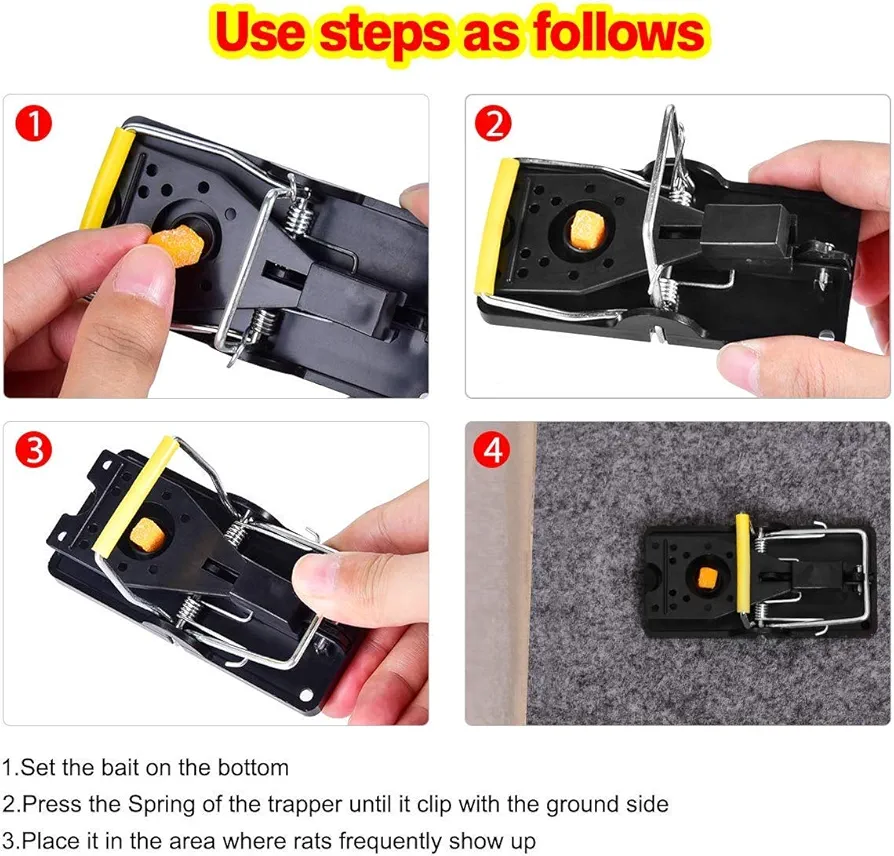 Use steps as follows

1

2

3

4

1.Set the bait on the bottom
2.Press the Spring of the trapper until it clip with the ground side
3.Place it in the area where rats frequently show up