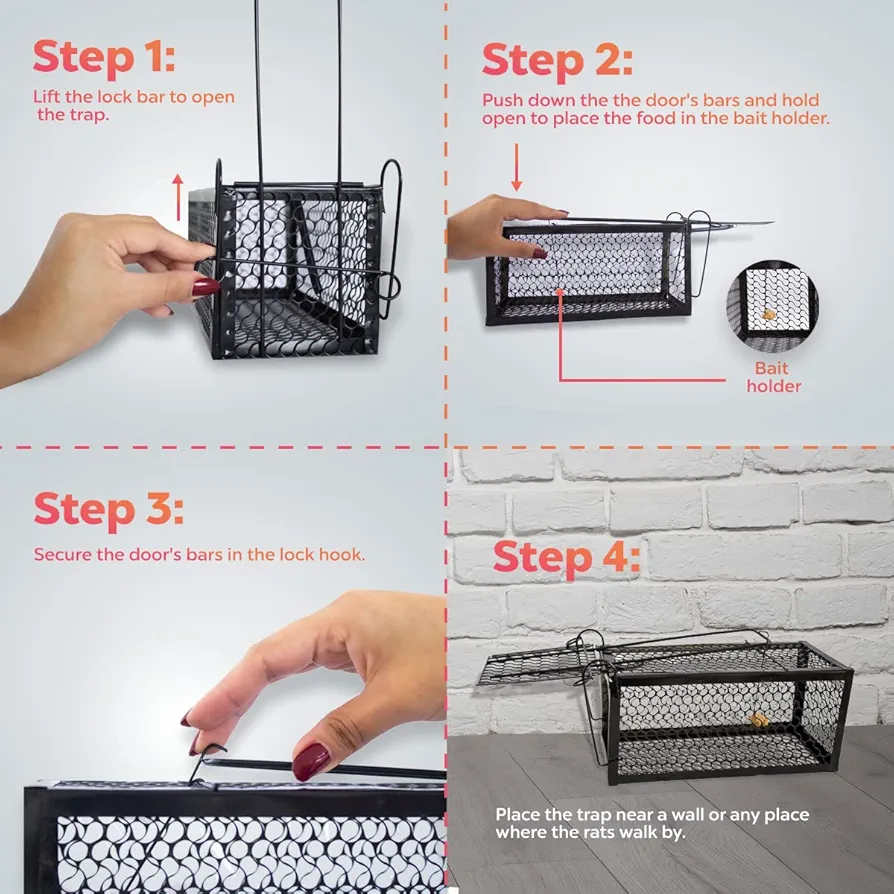 Step 1:

Lift the lock bar to open the trap.

Step 2:

Push down the the door's bars and hold open to place the food in the bait holder.

Bait holder

Step 3:

Secure the door's bars in the lock hook.

Step 4:

Place the trap near a wall or any place where the rats walk by.