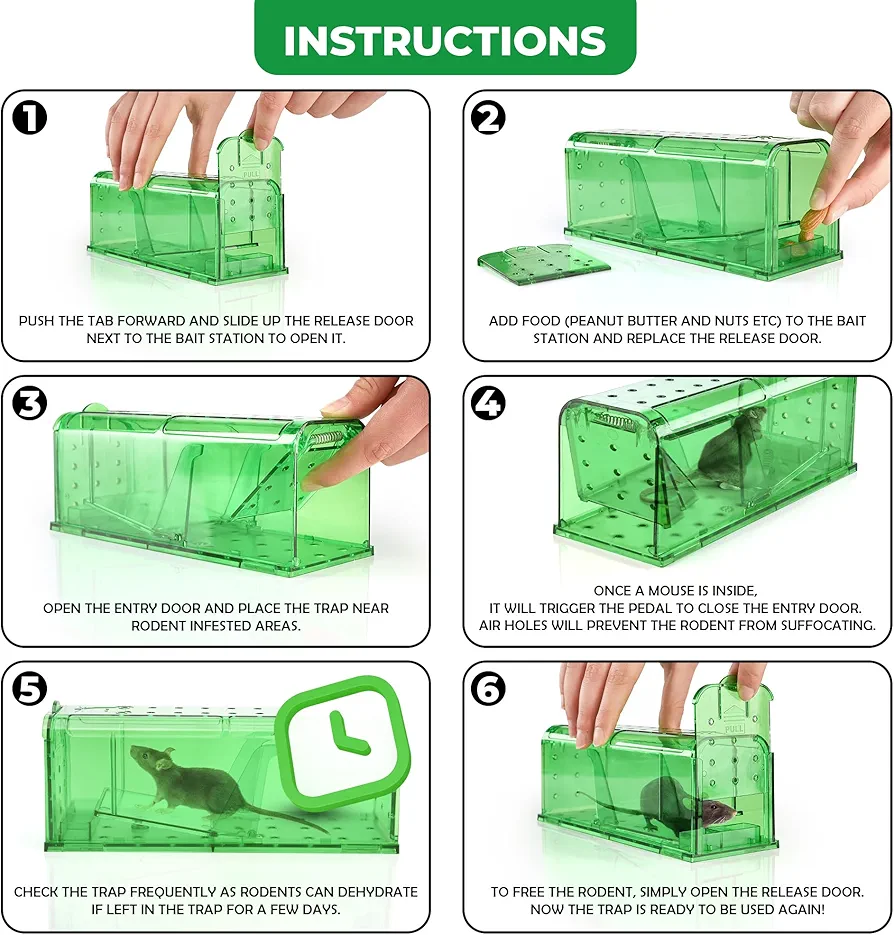 INSTRUCTIONS

1

PULL

PUSH THE TAB FORWARD AND SLIDE UP THE RELEASE DOOR NEXT TO THE BAIT STATION TO OPEN IT.

2

ADD FOOD (PEANUT BUTTER AND NUTS ETC) TO THE BAIT STATION AND REPLACE THE RELEASE DOOR.

3

OPEN THE ENTRY DOOR AND PLACE THE TRAP NEAR RODENT INFESTED AREAS.

4

ONCE A MOUSE IS INSIDE,
IT WILL TRIGGER THE PEDAL TO CLOSE THE ENTRY DOOR.
AIR HOLES WILL PREVENT THE RODENT FROM SUFFOCATING.

5

CHECK THE TRAP FREQUENTLY AS RODENTS CAN DEHYDRATE IF LEFT IN THE TRAP FOR A FEW DAYS.

6

PULL

TO FREE THE RODENT, SIMPLY OPEN THE RELEASE DOOR.
NOW THE TRAP IS READY TO BE USED AGAIN!