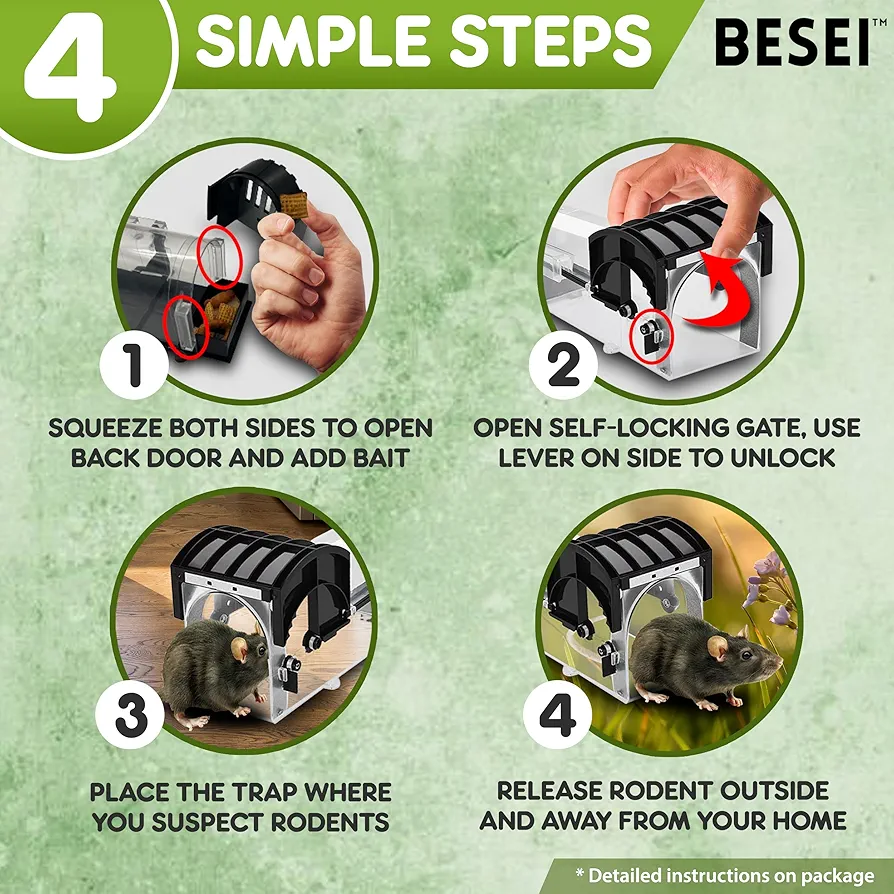 4 SIMPLE STEPS

BESEI™

1

SQUEEZE BOTH SIDES TO OPEN BACK DOOR AND ADD BAIT

2

OPEN SELF-LOCKING GATE, USE LEVER ON SIDE TO UNLOCK

3

PLACE THE TRAP WHERE YOU SUSPECT RODENTS

4

RELEASE RODENT OUTSIDE AND AWAY FROM YOUR HOME

* Detailed instructions on package