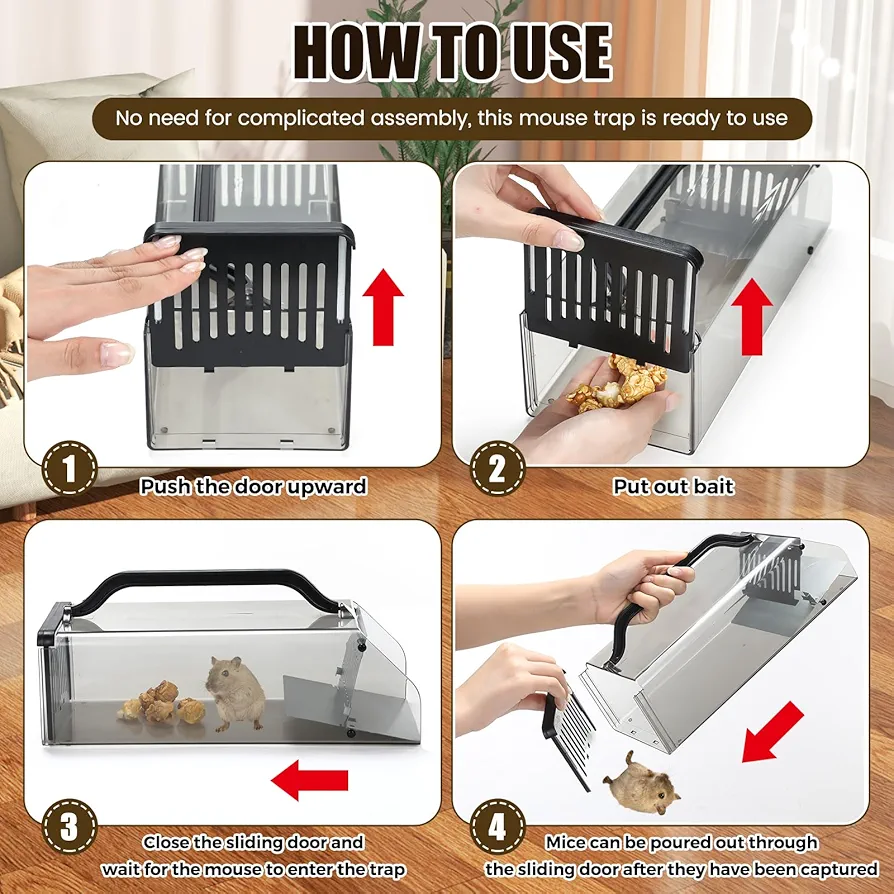 HOW TO USE

No need for complicated assembly, this mouse trap is ready to use

1

Push the door upward

2

Put out bait

3

Close the sliding door and wait for the mouse to enter the trap

4

Mice can be poured out through the sliding door after they have been captured