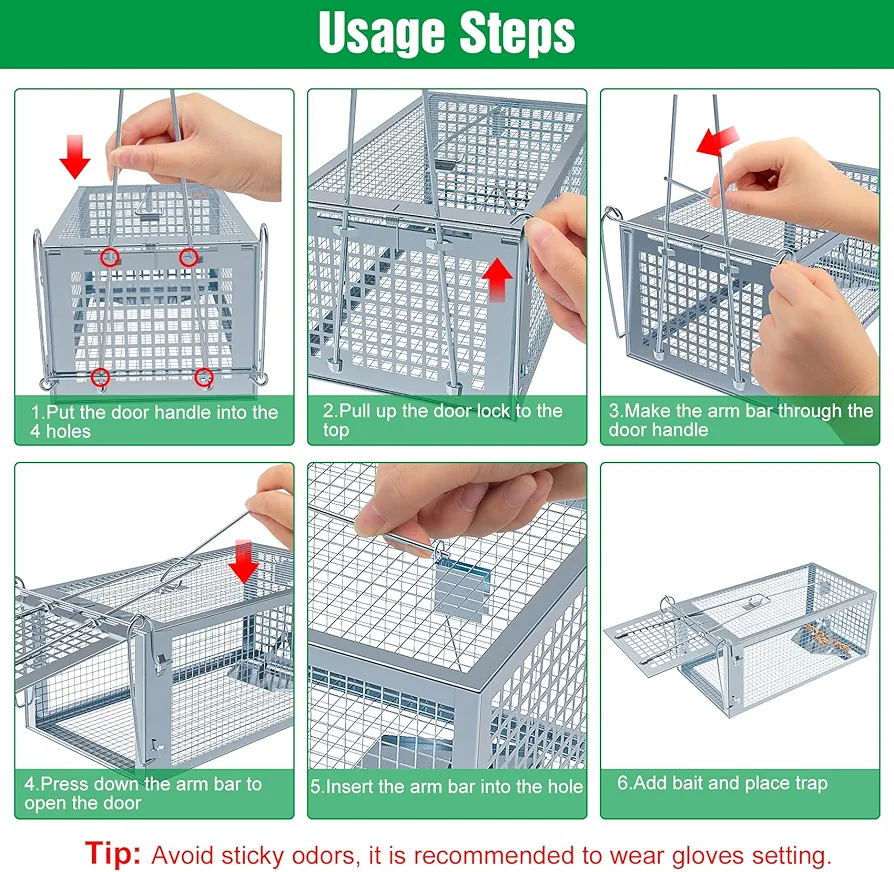 Usage Steps

1.Put the door handle into the 4 holes

2.Pull up the door lock to the top

3.Make the arm bar through the door handle

4.Press down the arm bar to open the door

5.Insert the arm bar into the hole

6.Add bait and place trap

Tip: Avoid sticky odors, it is recommended to wear gloves setting.