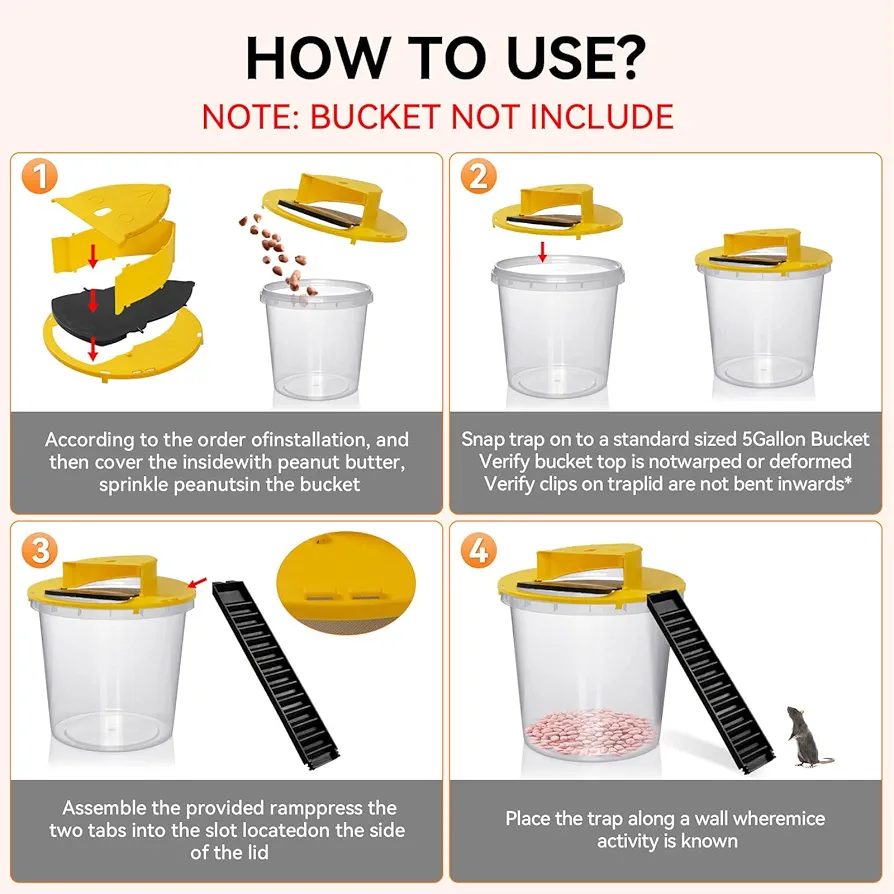 HOW TO USE?
NOTE: BUCKET NOT INCLUDE

1

According to the order ofinstallation, and then cover the insidewith peanut butter, sprinkle peanutsin the bucket

2

Snap trap on to a standard sized 5Gallon Bucket
Verify bucket top is notwarped or deformed
Verify clips on traplid are not bent inwards*

3

Assemble the provided ramppress the two tabs into the slot locatedon the side of the lid

4

Place the trap along a wall wheremice activity is known