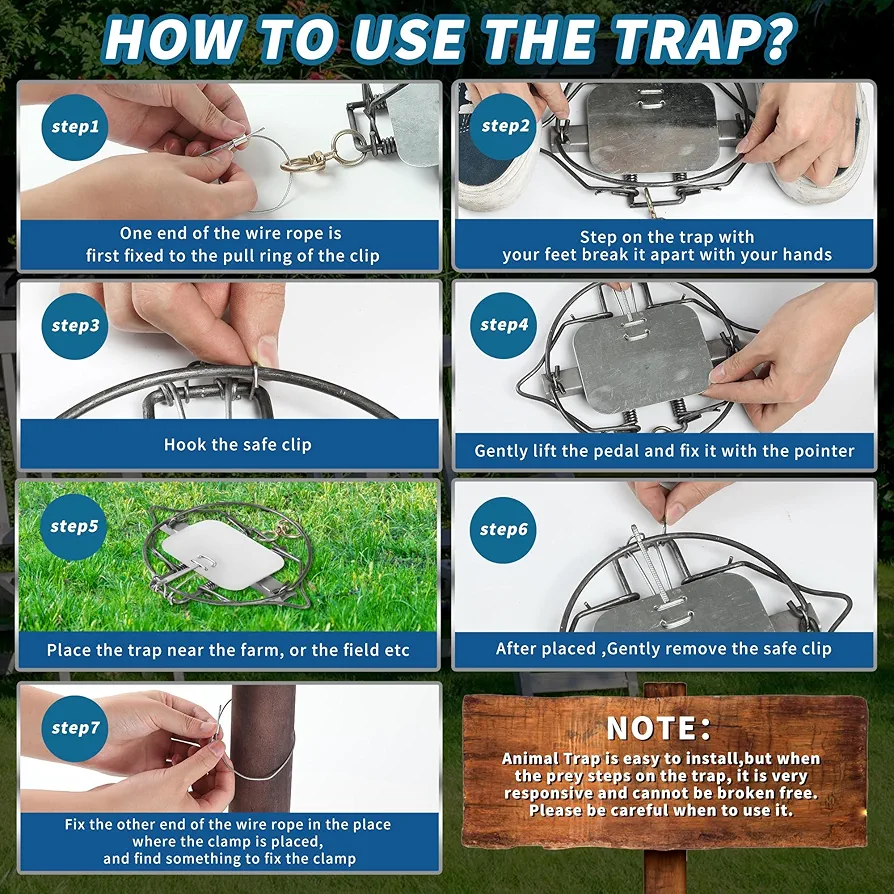 HOW TO USE THE TRAP?

step1
One end of the wire rope is first fixed to the pull ring of the clip

step2
Step on the trap with your feet break it apart with your hands

step3
Hook the safe clip

step4
Gently lift the pedal and fix it with the pointer

step5
Place the trap near the farm, or the field etc

step6
After placed ,Gently remove the safe clip

step7
Fix the other end of the wire rope in the place where the clamp is placed, and find something to fix the clamp

NOTE:
Animal Trap is easy to install,but when the prey steps on the trap, it is very responsive and cannot be broken free. Please be careful when to use it.