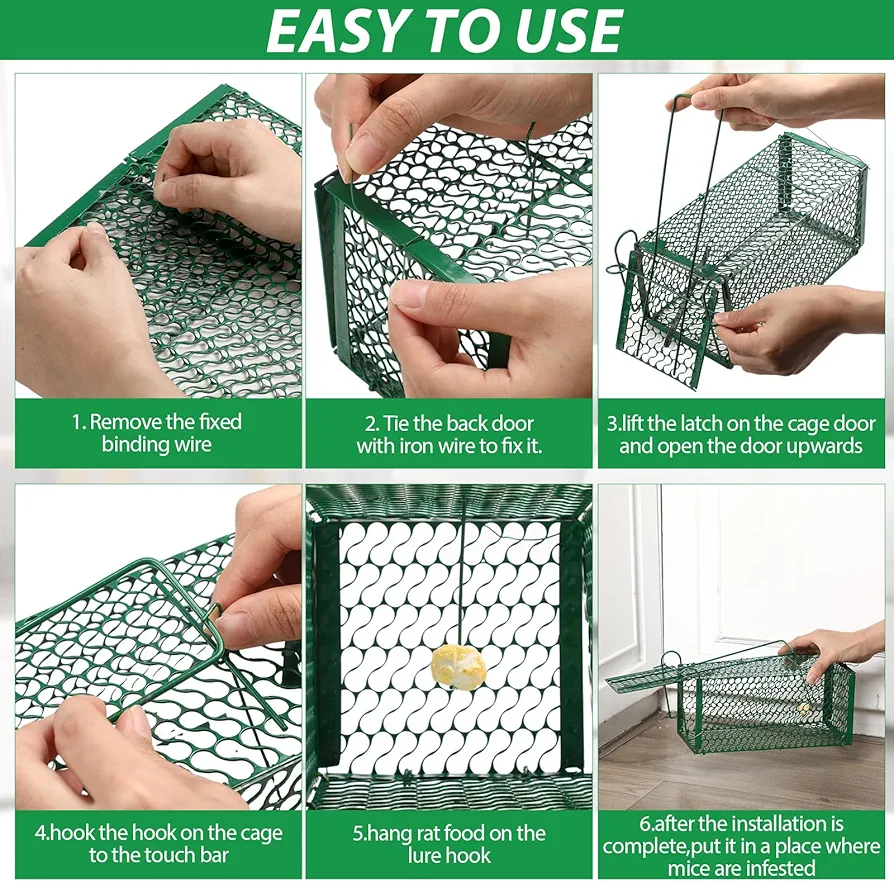 EASY TO USE

1. Remove the fixed binding wire

2. Tie the back door with iron wire to fix it.

3.lift the latch on the cage door and open the door upwards

4.hook the hook on the cage to the touch bar

5.hang rat food on the lure hook

6.after the installation is complete,put it in a place where mice are infested