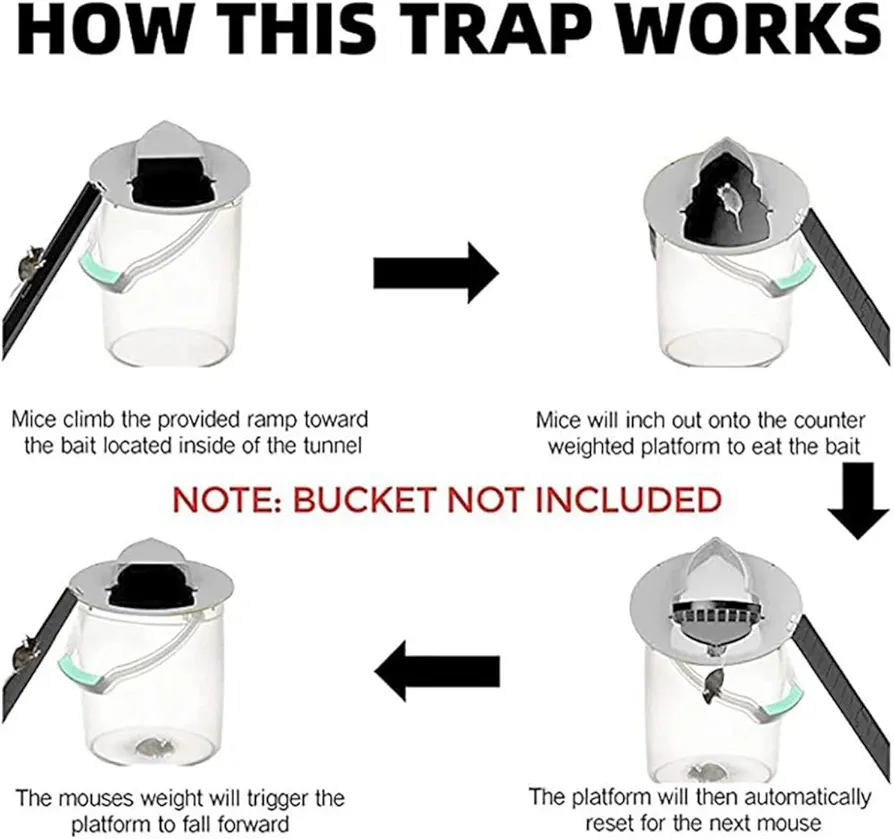 HOW THIS TRAP WORKS

Mice climb the provided ramp toward the bait located inside of the tunnel

Mice will inch out onto the counter weighted platform to eat the bait

NOTE: BUCKET NOT INCLUDED

The mouses weight will trigger the platform to fall forward

The platform will then automatically reset for the next mouse