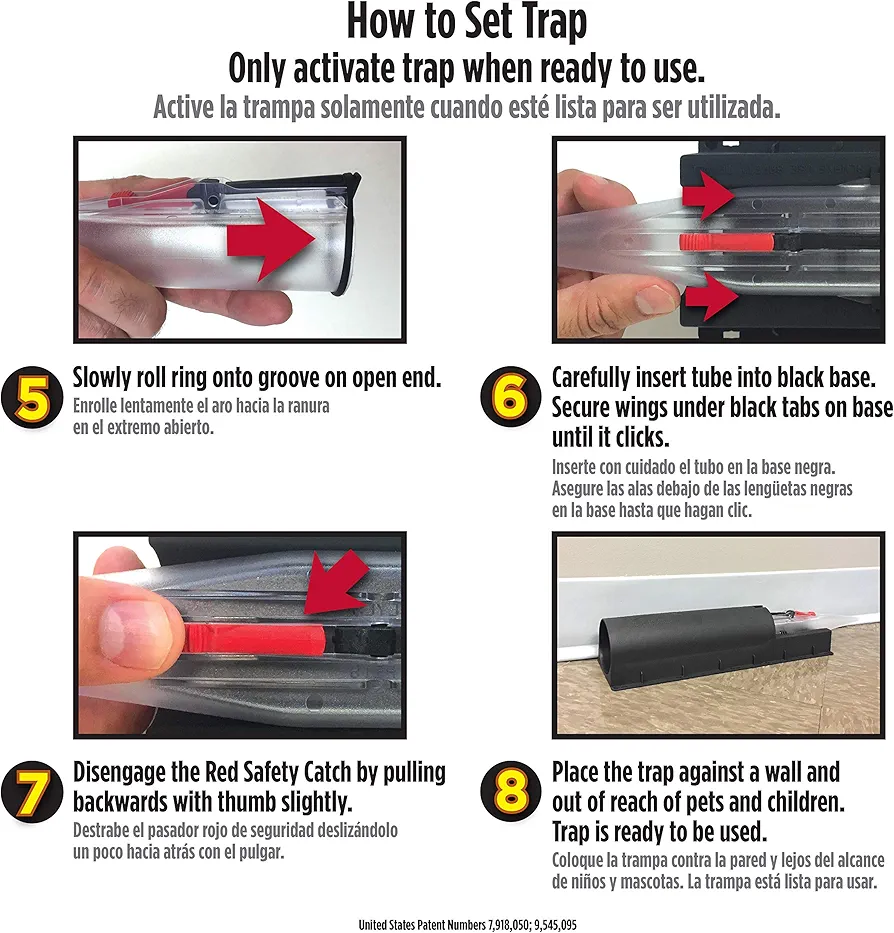 How to Set Trap

Only activate trap when ready to use.

Active la trampa solamente cuando esté lista para ser utilizada.

5 Slowly roll ring onto groove on open end.
Enrolle lentamente el aro hacia la ranura en el extremo abierto.

6 Carefully insert tube into black base. Secure wings under black tabs on base until it clicks.
Inserte con cuidado el tubo en la base negra. Asegure las alas debajo de las lengüetas negras en la base hasta que hagan clic.

7 Disengage the Red Safety Catch by pulling backwards with thumb slightly.
Destrabe el pasador rojo de seguridad deslizándolo un poco hacia atrás con el pulgar.

8 Place the trap against a wall and out of reach of pets and children. Trap is ready to be used.
Coloque la trampa contra la pared y lejos del alcance de niños y mascotas. La trampa está lista para usar.

United States Patent Numbers 7,918,050; 9,545,095