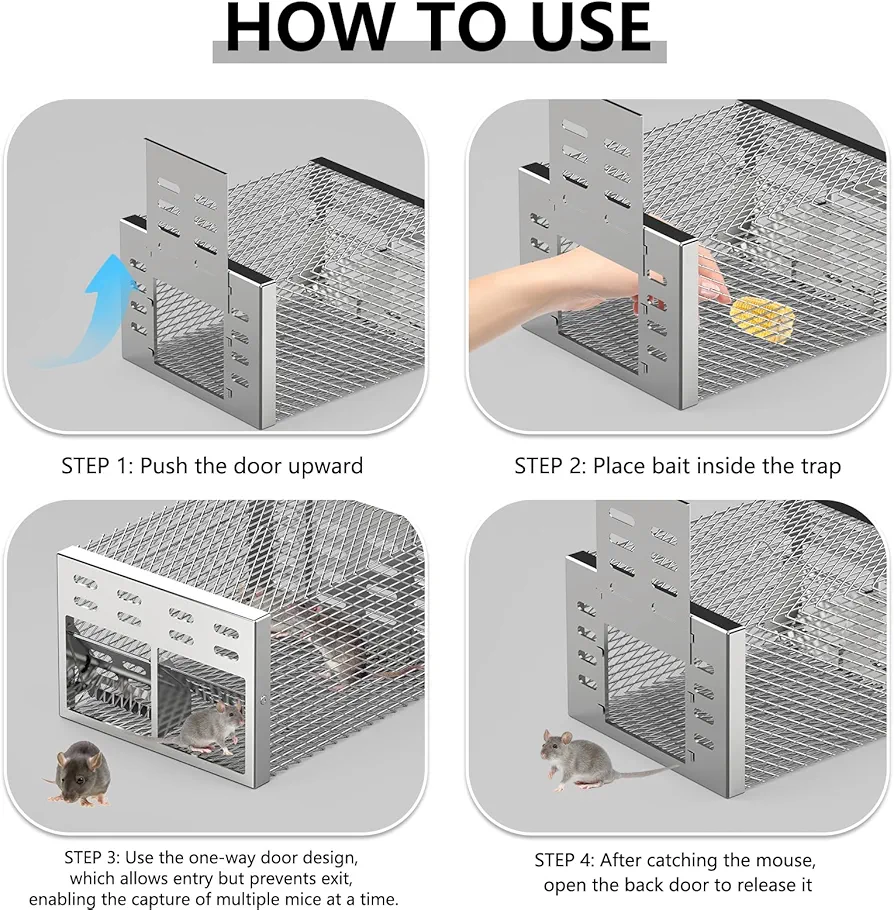 HOW TO USE

STEP 1: Push the door upward

STEP 2: Place bait inside the trap

STEP 3: Use the one-way door design, which allows entry but prevents exit, enabling the capture of multiple mice at a time.

STEP 4: After catching the mouse, open the back door to release it