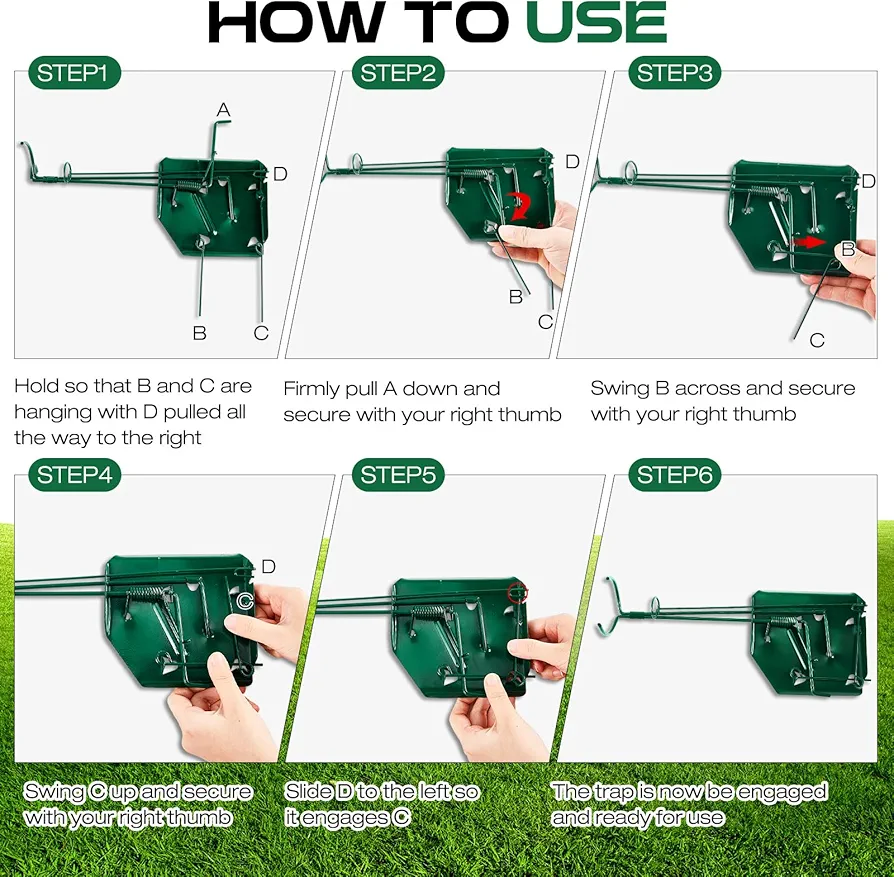 HOW TO USE

STEP1

A
D
B
C

Hold so that B and C are hanging with D pulled all the way to the right

STEP2

D
B
C

Firmly pull A down and secure with your right thumb

STEP3

D
B
C

Swing B across and secure with your right thumb

STEP4

D
C

Swing C up and secure with your right thumb

STEP5

Slide D to the left so it engages C

STEP6

The trap is now be engaged and ready for use