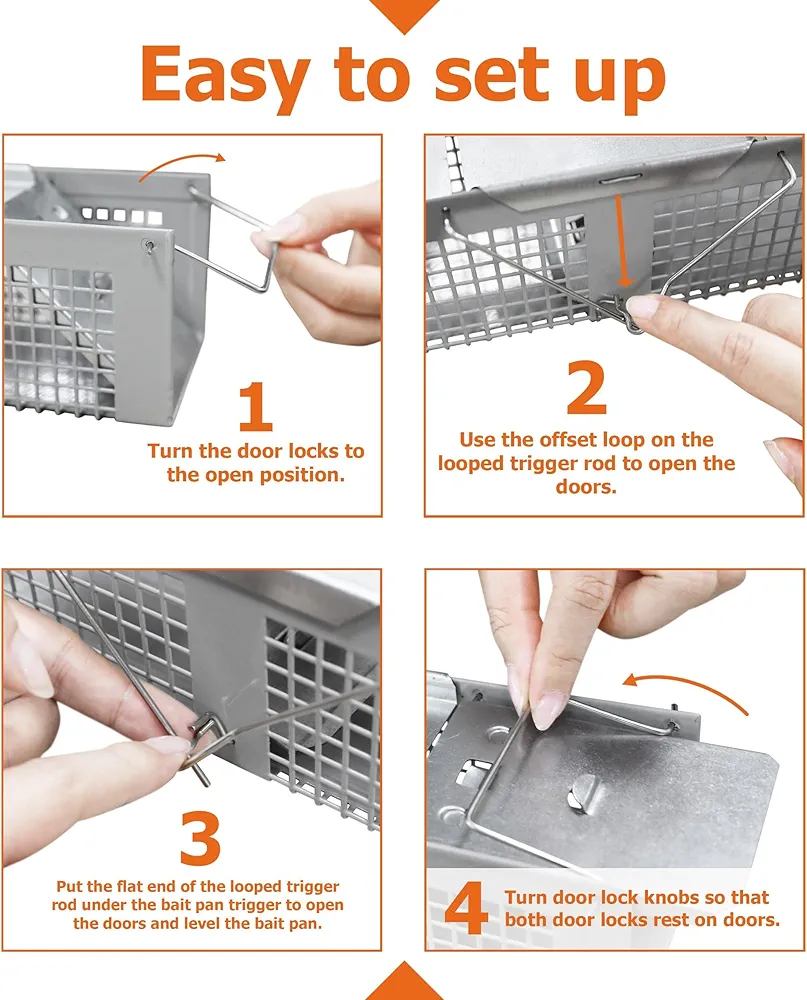 Easy to set up

1
Turn the door locks to the open position.

2
Use the offset loop on the looped trigger rod to open the doors.

3
Put the flat end of the looped trigger rod under the bait pan trigger to open the doors and level the bait pan.

4
Turn door lock knobs so that both door locks rest on doors.