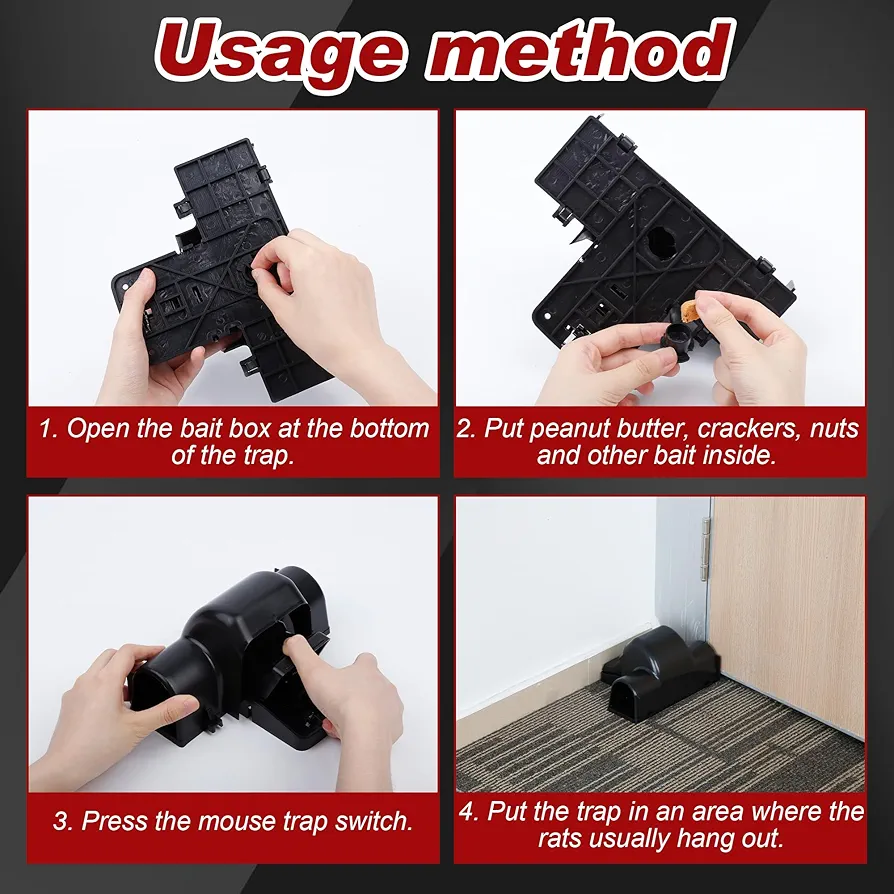 Usage method

1. Open the bait box at the bottom of the trap.

2. Put peanut butter, crackers, nuts and other bait inside.

3. Press the mouse trap switch.

4. Put the trap in an area where the rats usually hang out.