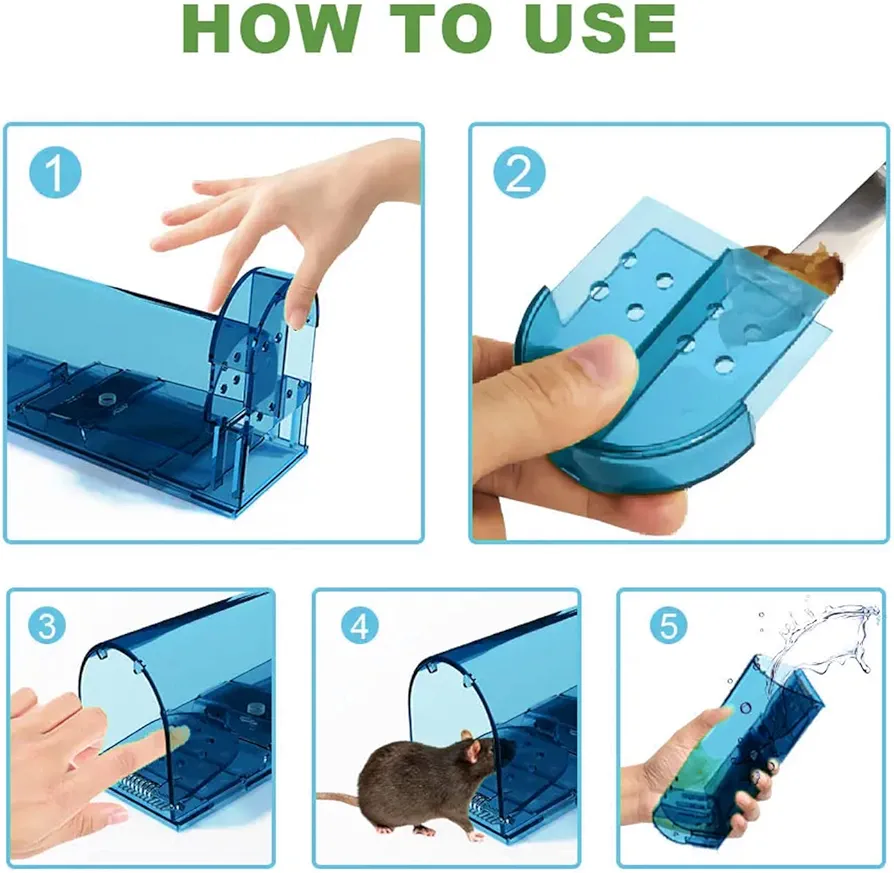 HOW TO USE

1

2

3

4

5