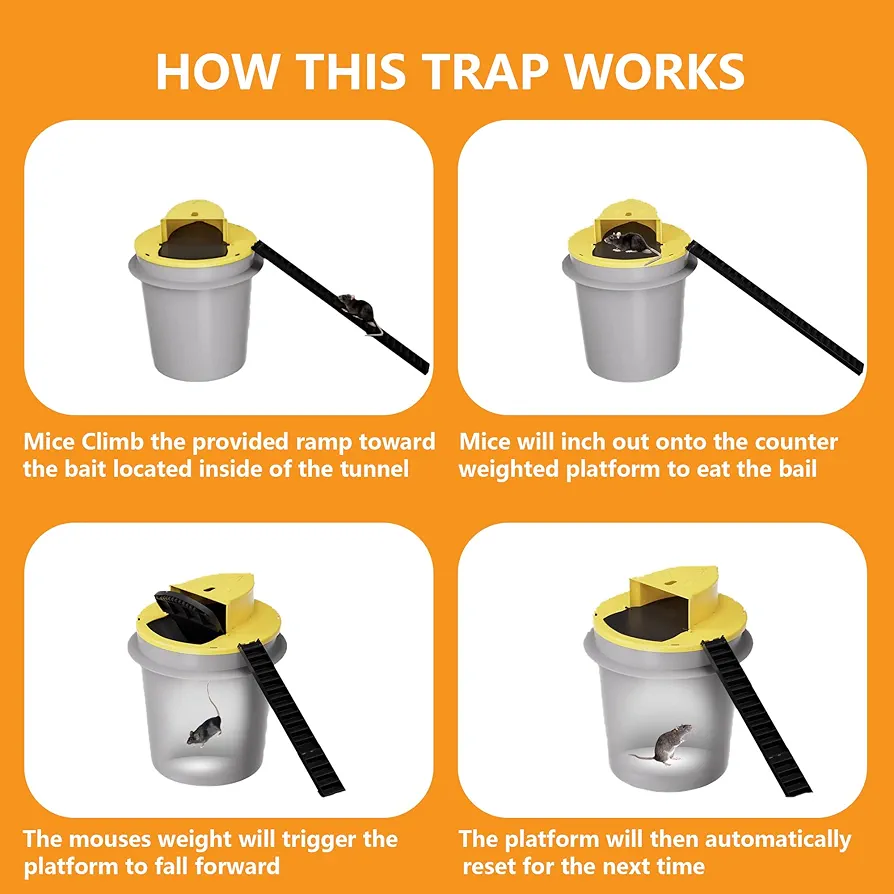 HOW THIS TRAP WORKS

Mice Climb the provided ramp toward the bait located inside of the tunnel

Mice will inch out onto the counter weighted platform to eat the bail

The mouses weight will trigger the platform to fall forward

The platform will then automatically reset for the next time