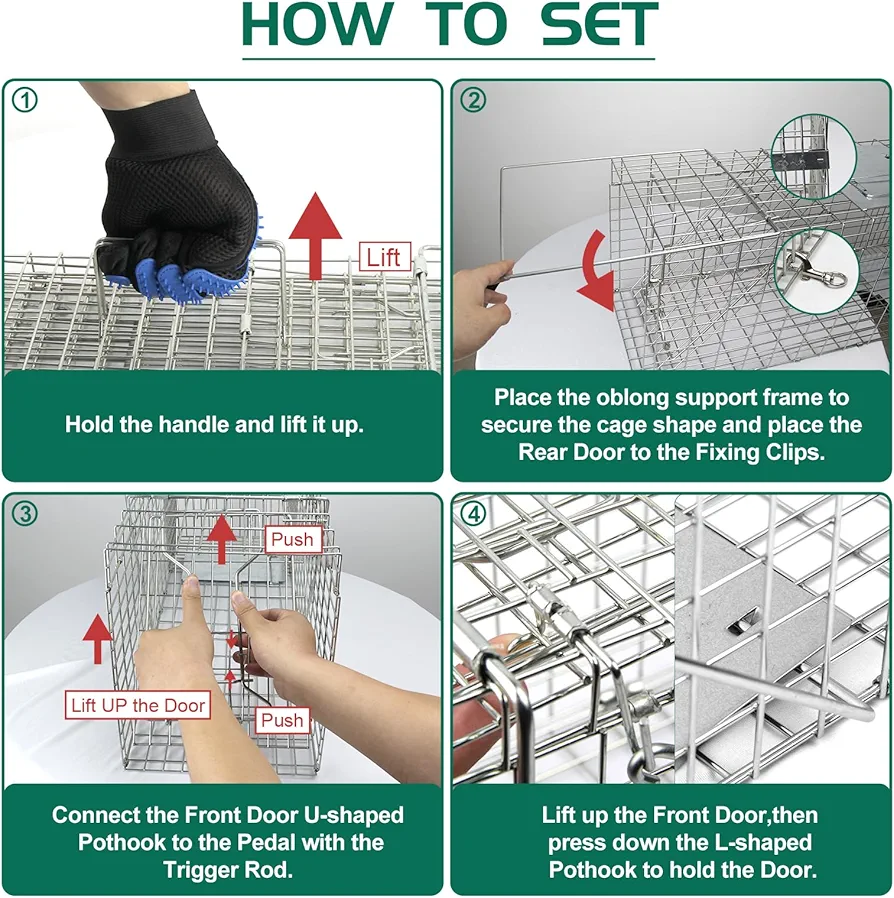 HOW TO SET

①

Lift

Hold the handle and lift it up.

②

Place the oblong support frame to secure the cage shape and place the Rear Door to the Fixing Clips.

③

Push

Lift UP the Door

Push

Connect the Front Door U-shaped Pothook to the Pedal with the Trigger Rod.

④

Lift up the Front Door,then press down the L-shaped Pothook to hold the Door.