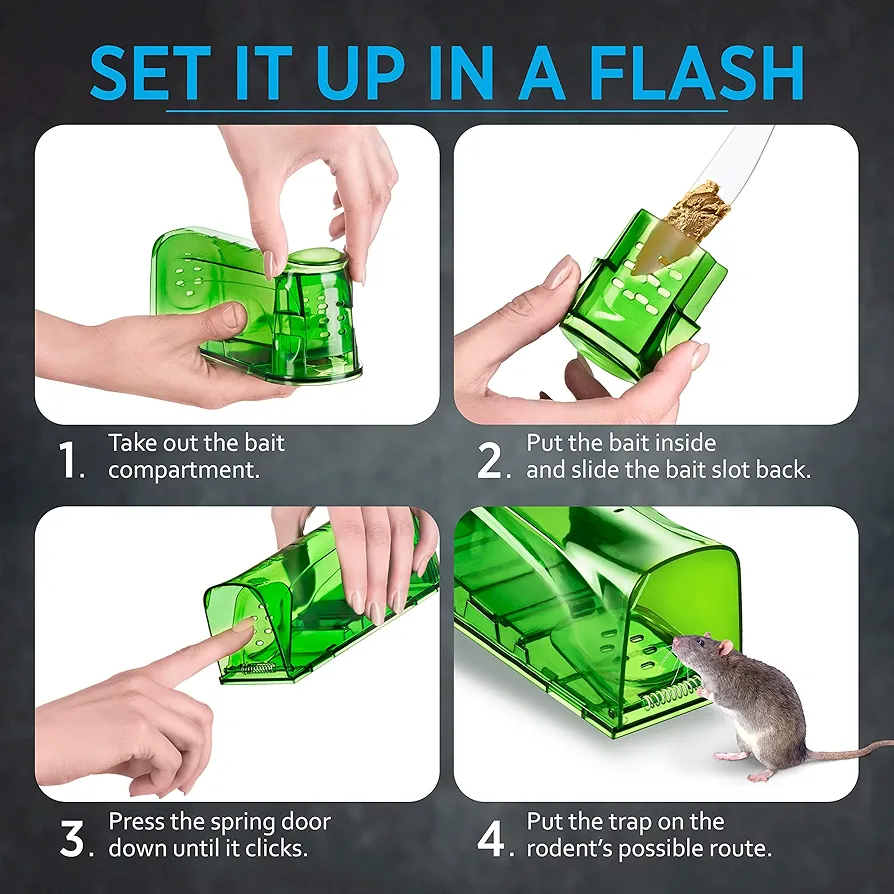 SET IT UP IN A FLASH

1. Take out the bait compartment.

2. Put the bait inside and slide the bait slot back.

3. Press the spring door down until it clicks.

4. Put the trap on the rodent's possible route.