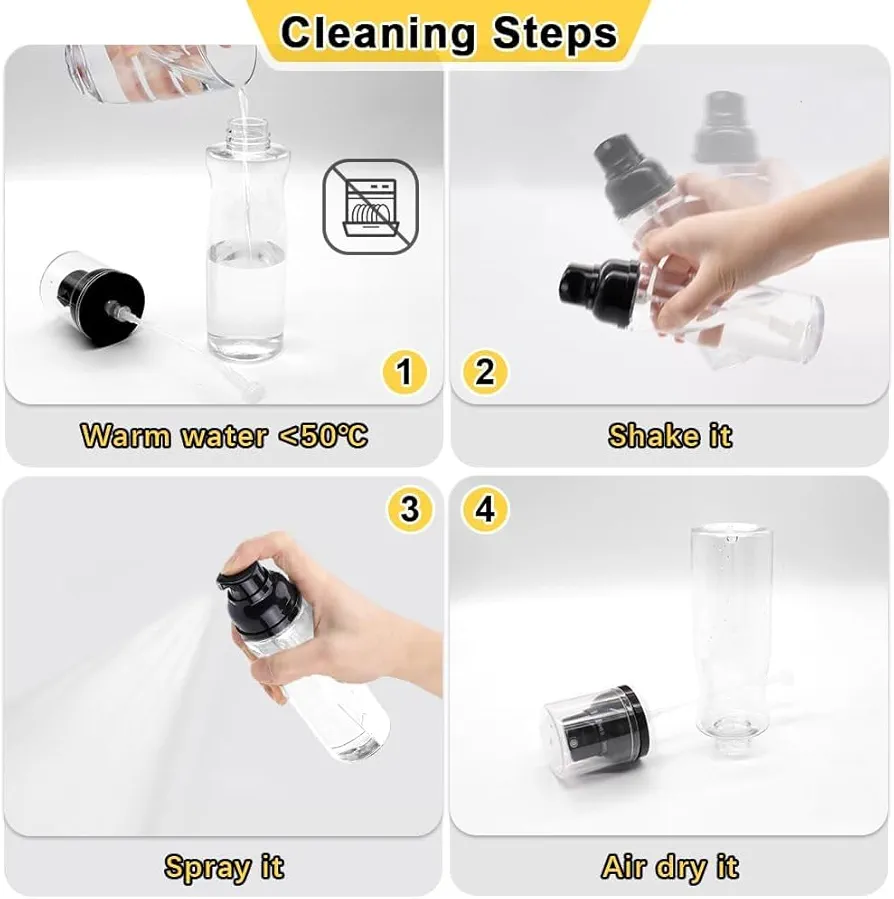 Cleaning Steps

1

Warm water <50℃

2

Shake it

3

Spray it

4

Air dry it