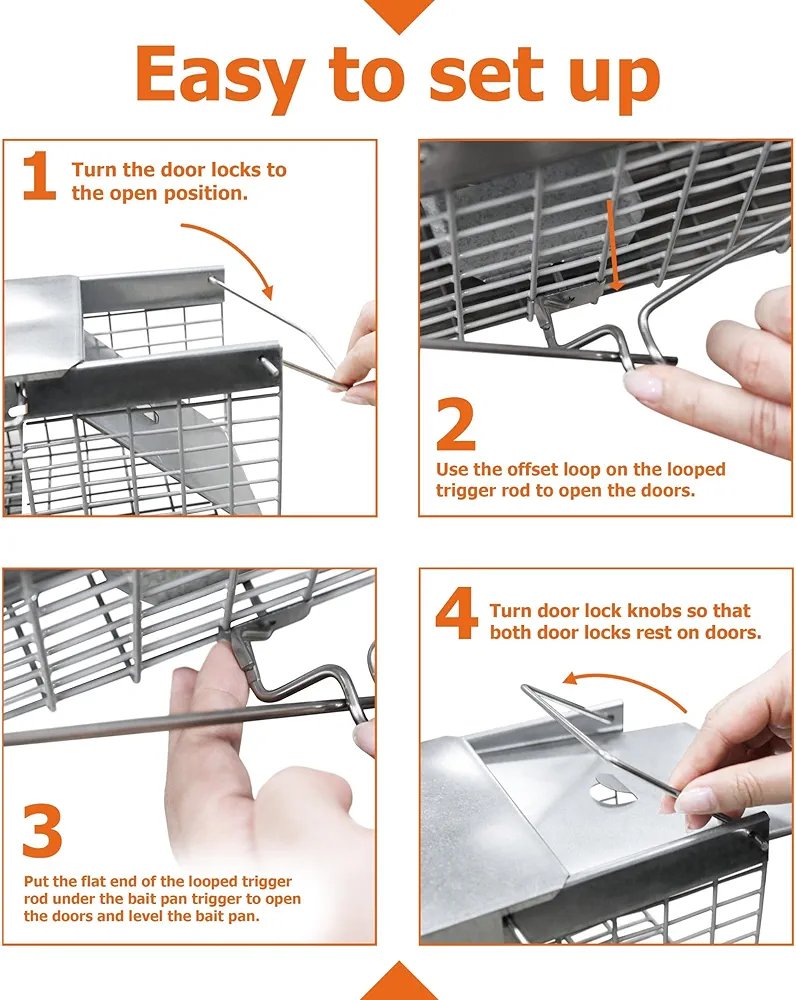 Easy to set up

1 Turn the door locks to the open position.

2 Use the offset loop on the looped trigger rod to open the doors.

3 Put the flat end of the looped trigger rod under the bait pan trigger to open the doors and level the bait pan.

4 Turn door lock knobs so that both door locks rest on doors.