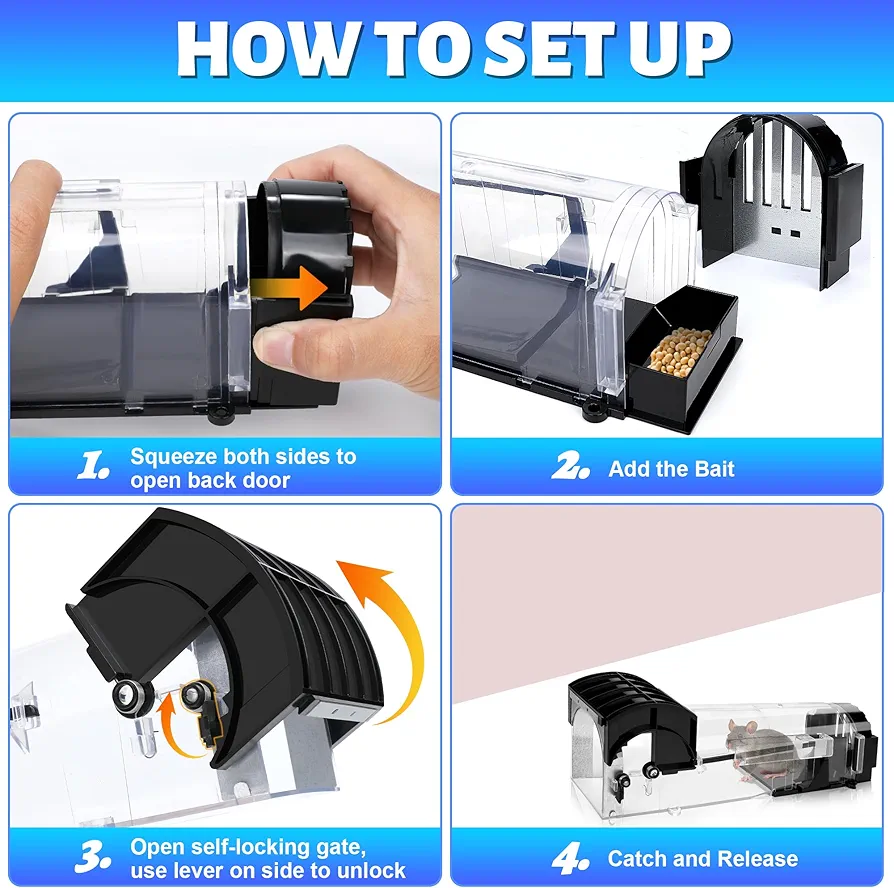 HOW TO SET UP

1. Squeeze both sides to open back door

2. Add the Bait

3. Open self-locking gate, use lever on side to unlock

4. Catch and Release