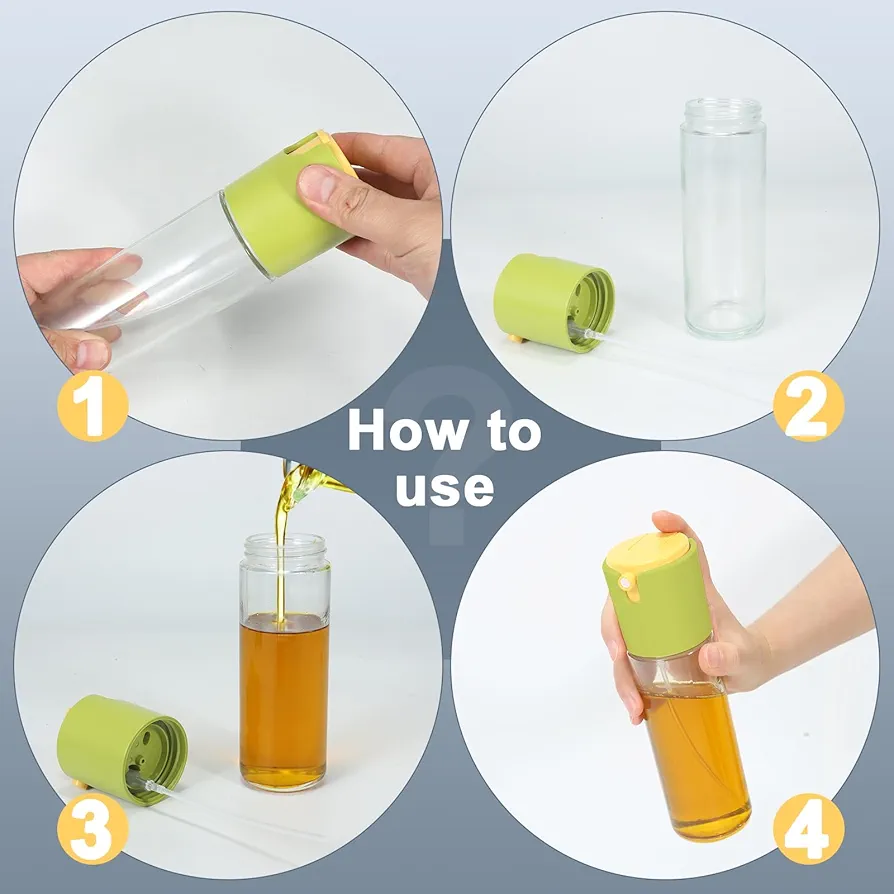 1

2

How to use

3

4