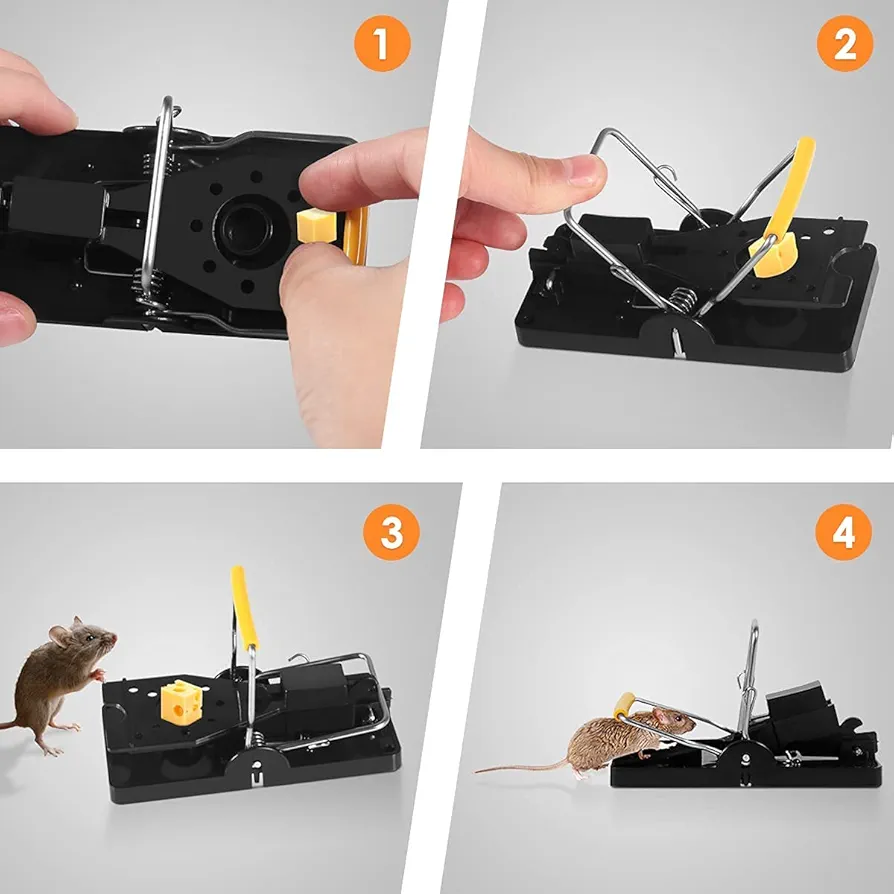 1

2

3

4