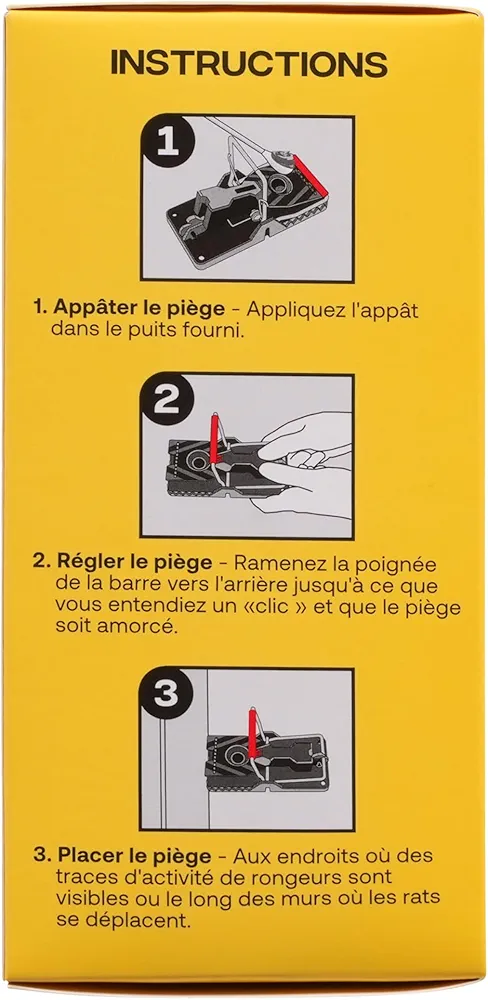 INSTRUCTIONS

1

1. Appâter le piège - Appliquez l'appât dans le puits fourni.

2

2. Régler le piège - Ramenez la poignée de la barre vers l'arrière jusqu'à ce que vous entendiez un «clic » et que le piège soit amorcé.

3

3. Placer le piège - Aux endroits où des traces d'activité de rongeurs sont visibles ou le long des murs où les rats se déplacent.