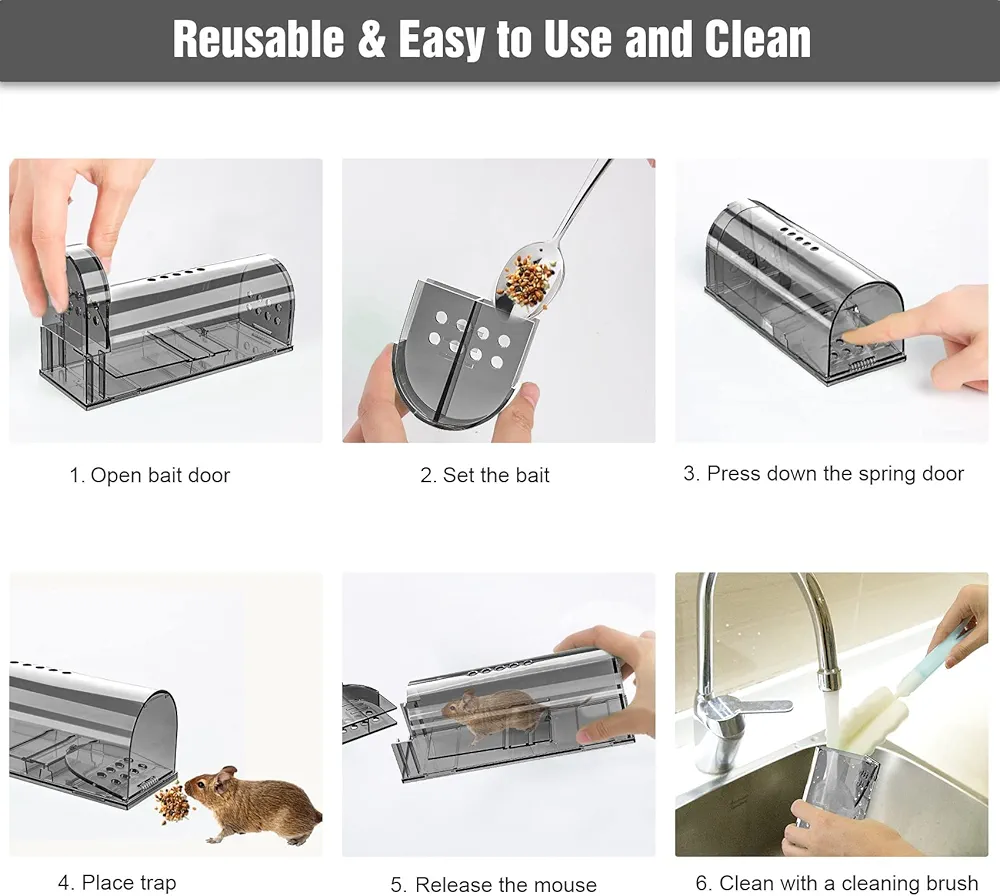 Reusable & Easy to Use and Clean

1. Open bait door

2. Set the bait

3. Press down the spring door

4. Place trap

5. Release the mouse

6. Clean with a cleaning brush