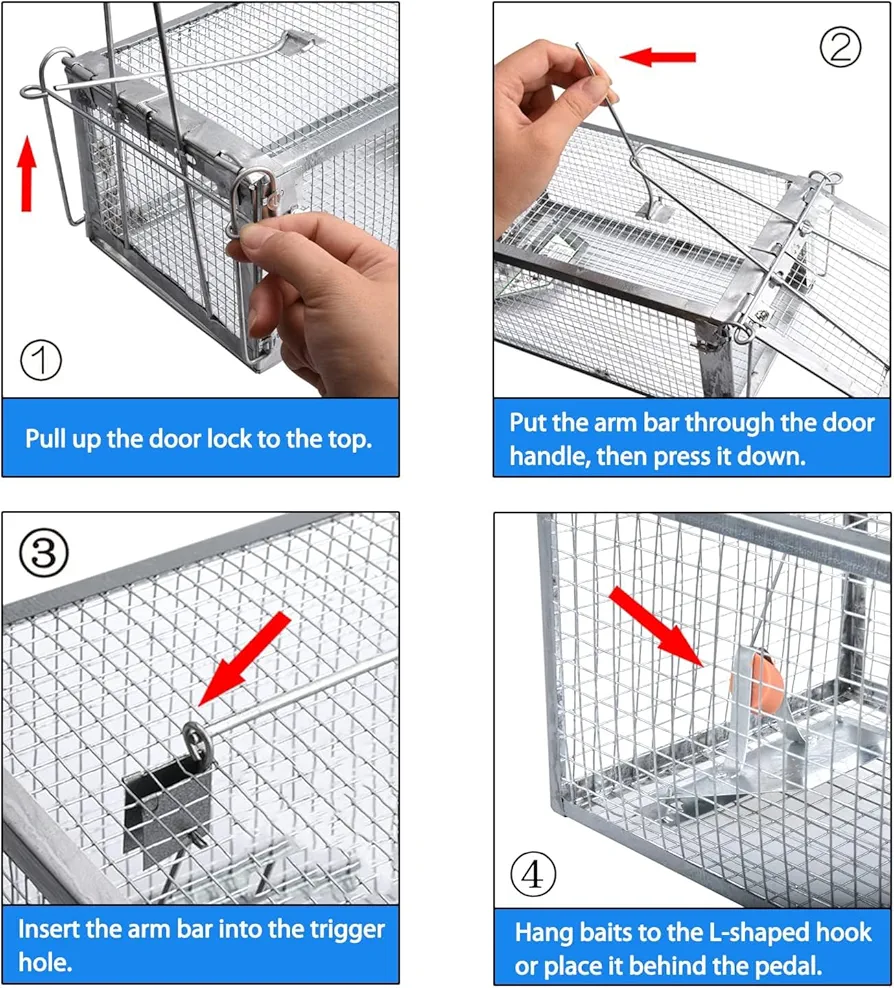 ①

Pull up the door lock to the top.

②

Put the arm bar through the door handle, then press it down.

③

Insert the arm bar into the trigger hole.

④

Hang baits to the L-shaped hook or place it behind the pedal.