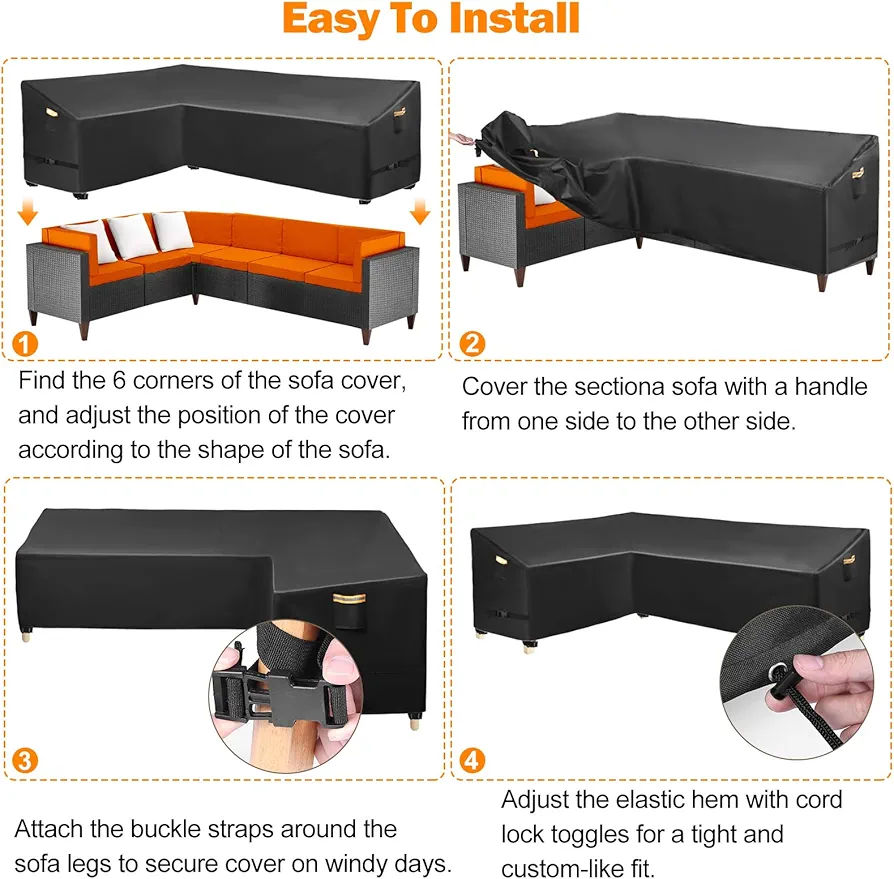 Easy To Install

1

Find the 6 corners of the sofa cover, and adjust the position of the cover according to the shape of the sofa.

2

Cover the sectiona sofa with a handle from one side to the other side.

3

Attach the buckle straps around the sofa legs to secure cover on windy days.

4

Adjust the elastic hem with cord lock toggles for a tight and custom-like fit.