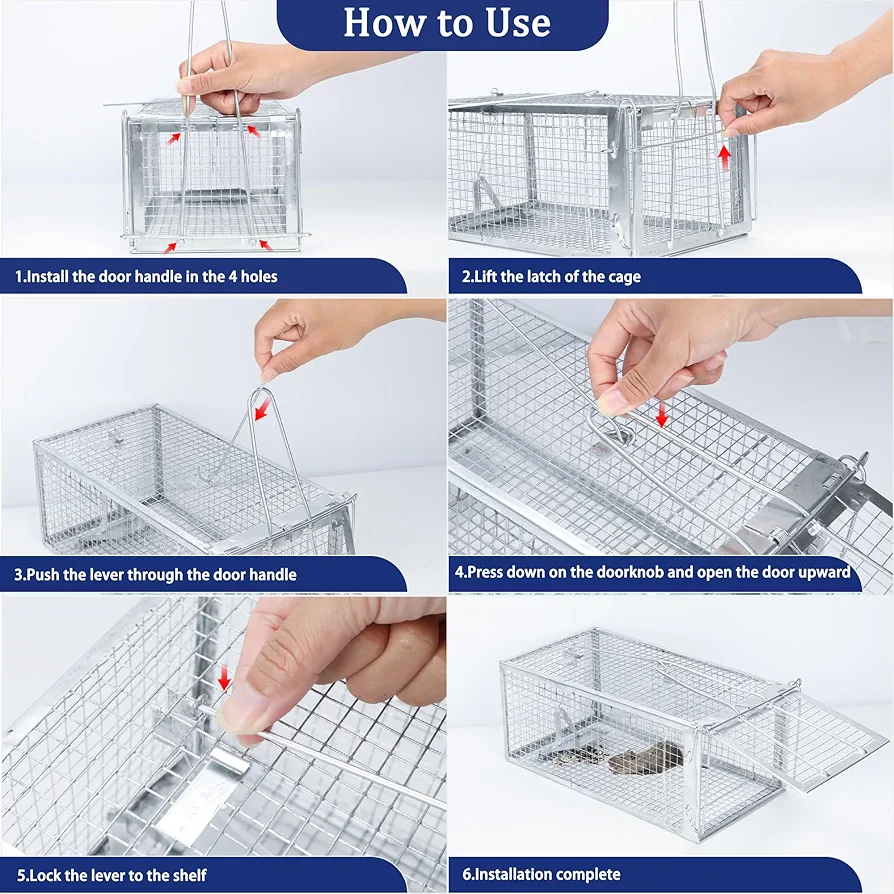 How to Use

1.Install the door handle in the 4 holes

2.Lift the latch of the cage

3.Push the lever through the door handle

4.Press down on the doorknob and open the door upward

5.Lock the lever to the shelf

6.Installation complete