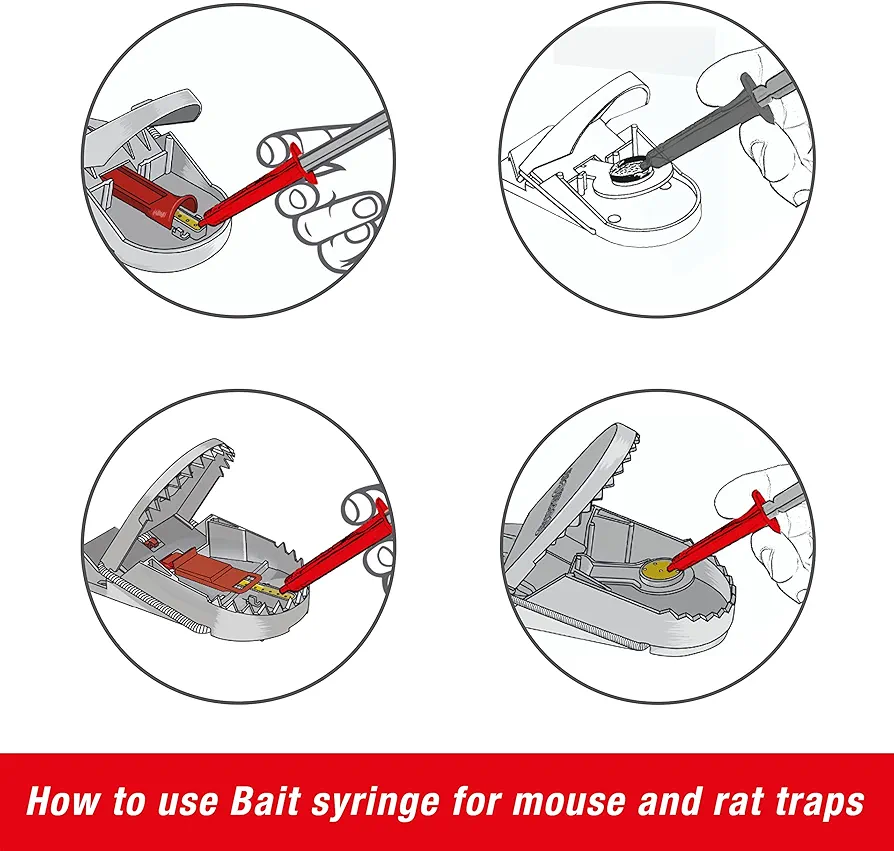 How to use Bait syringe for mouse and rat traps