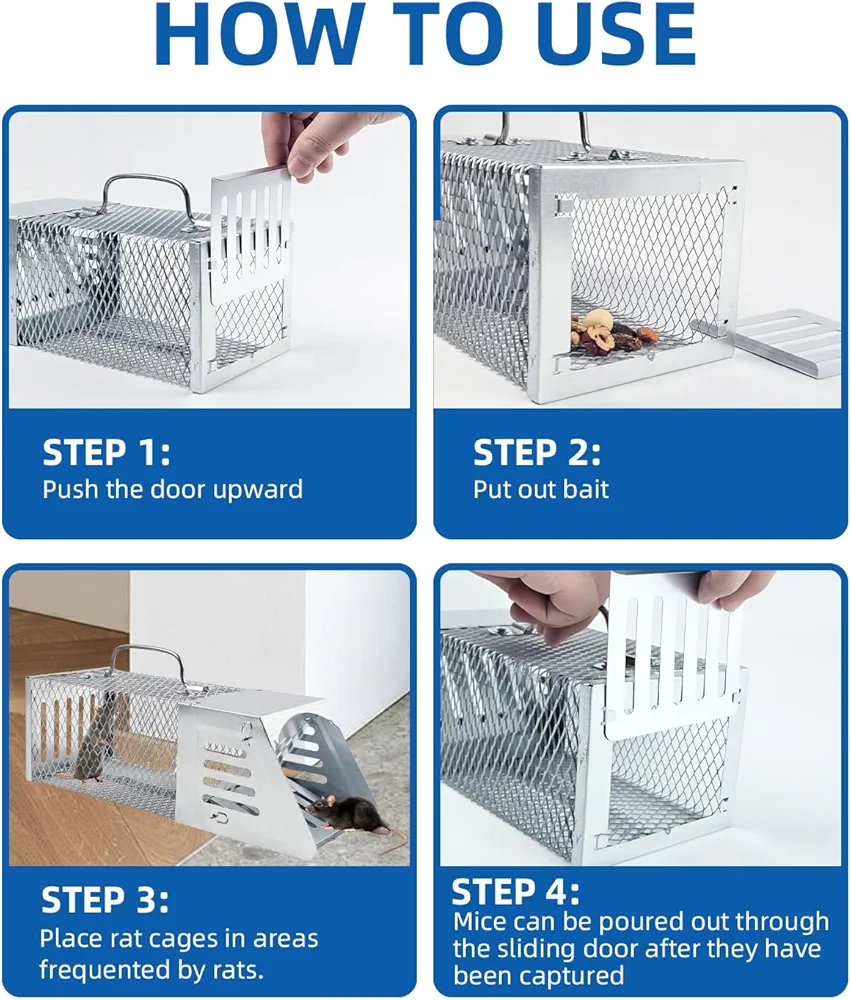 HOW TO USE

STEP 1:
Push the door upward

STEP 2:
Put out bait

STEP 3:
Place rat cages in areas frequented by rats.

STEP 4:
Mice can be poured out through the sliding door after they have been captured