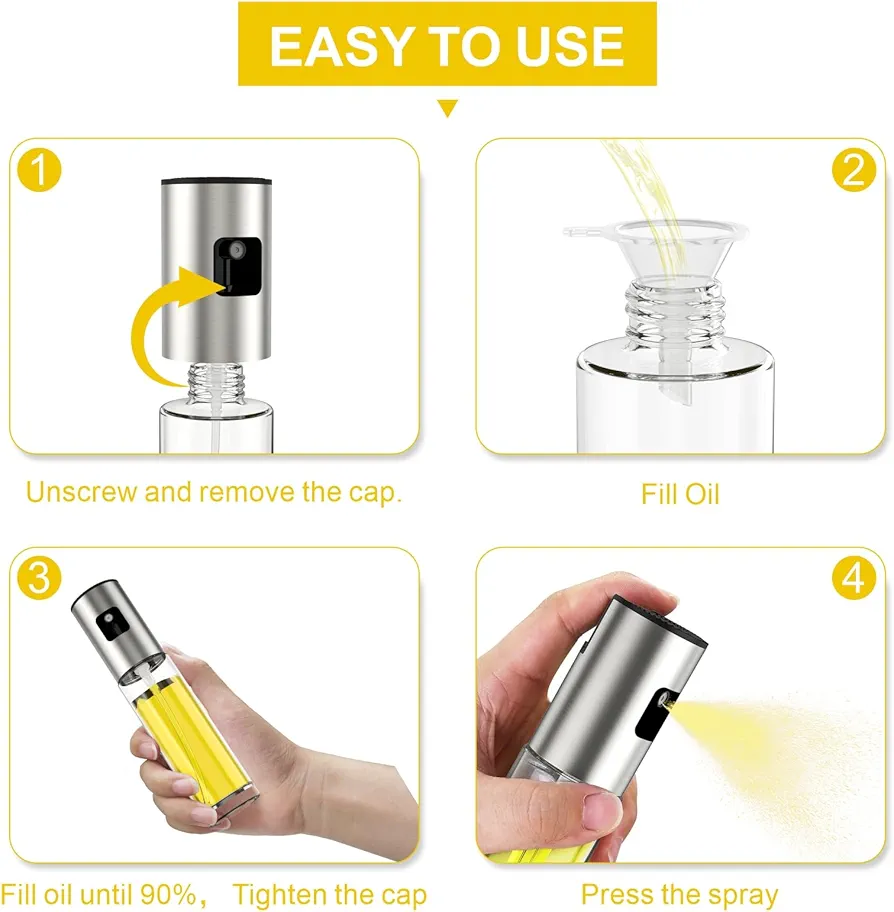 EASY TO USE

1

Unscrew and remove the cap.

2

Fill Oil

3

Fill oil until 90%, Tighten the cap

4

Press the spray