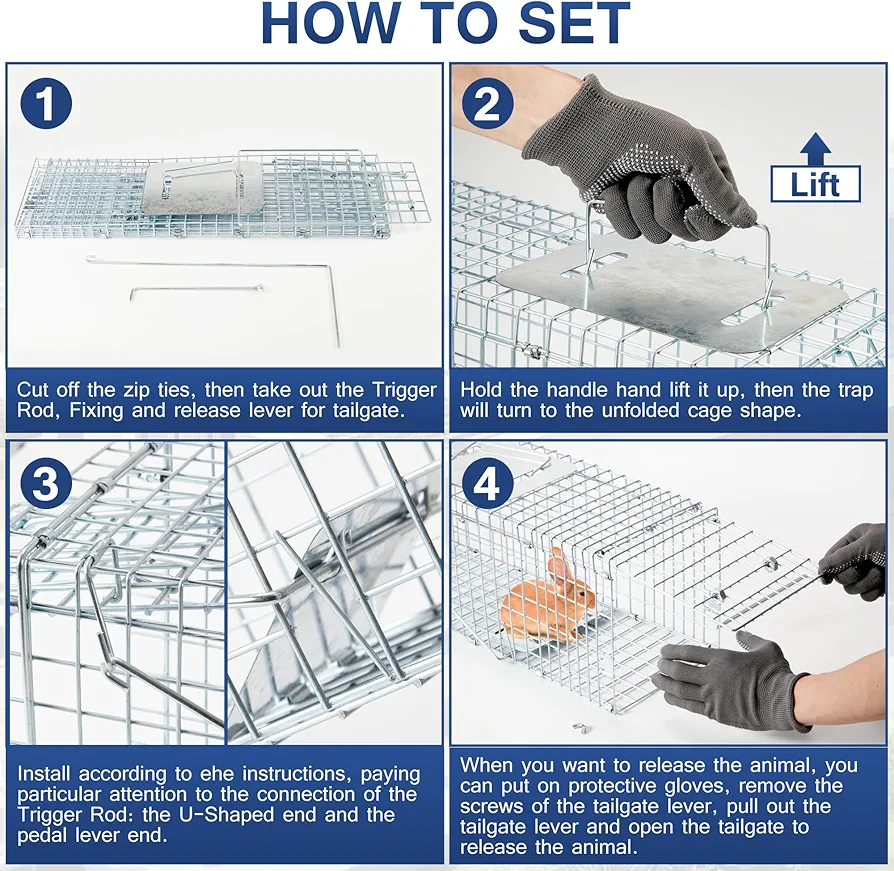 HOW TO SET

1

Cut off the zip ties, then take out the Trigger Rod, Fixing and release lever for tailgate.

2

Lift

Hold the handle hand lift it up, then the trap will turn to the unfolded cage shape.

3

Install according to ehe instructions, paying particular attention to the connection of the Trigger Rod: the U-Shaped end and the pedal lever end.

4

When you want to release the animal, you can put on protective gloves, remove the screws of the tailgate lever, pull out the tailgate lever and open the tailgate to release the animal.