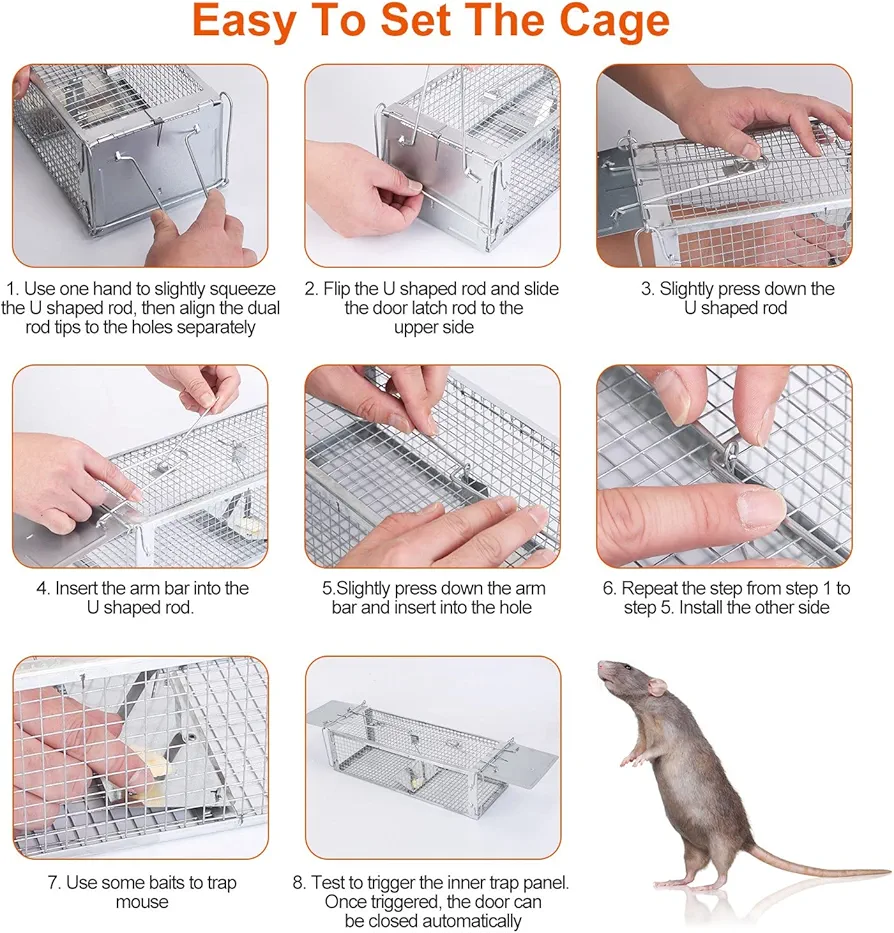 Easy To Set The Cage

1. Use one hand to slightly squeeze the U shaped rod, then align the dual rod tips to the holes separately

2. Flip the U shaped rod and slide the door latch rod to the upper side

3. Slightly press down the U shaped rod

4. Insert the arm bar into the U shaped rod.

5.Slightly press down the arm bar and insert into the hole

6. Repeat the step from step 1 to step 5. Install the other side

7. Use some baits to trap mouse

8. Test to trigger the inner trap panel. Once triggered, the door can be closed automatically