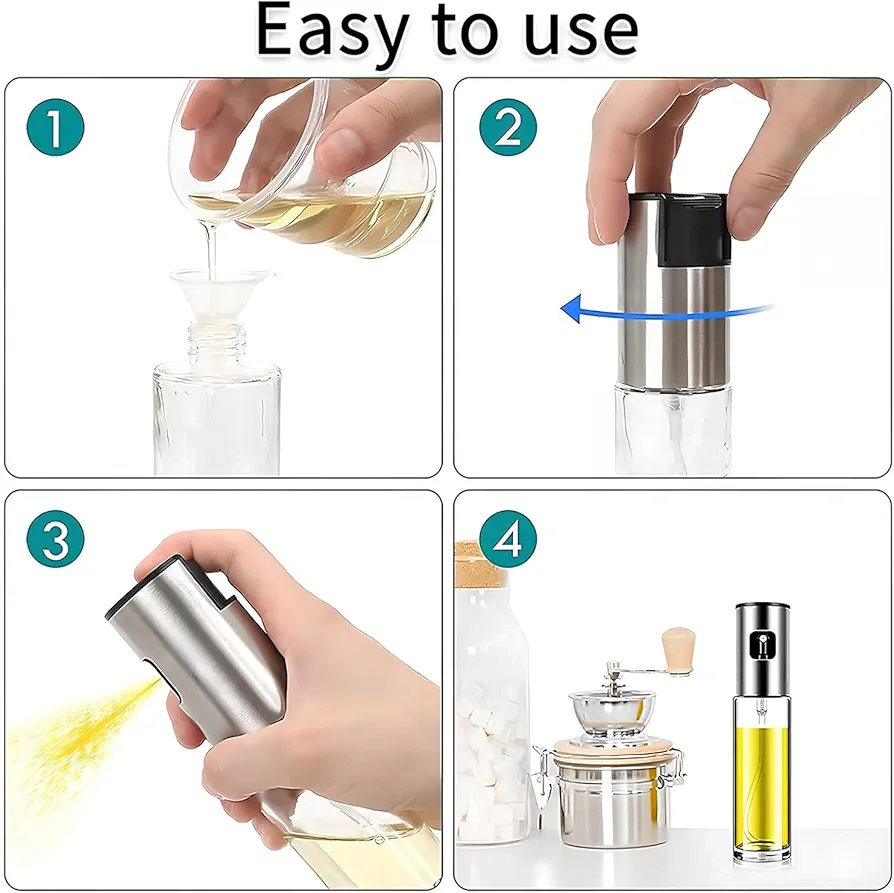 Easy to use

1

2

3

4