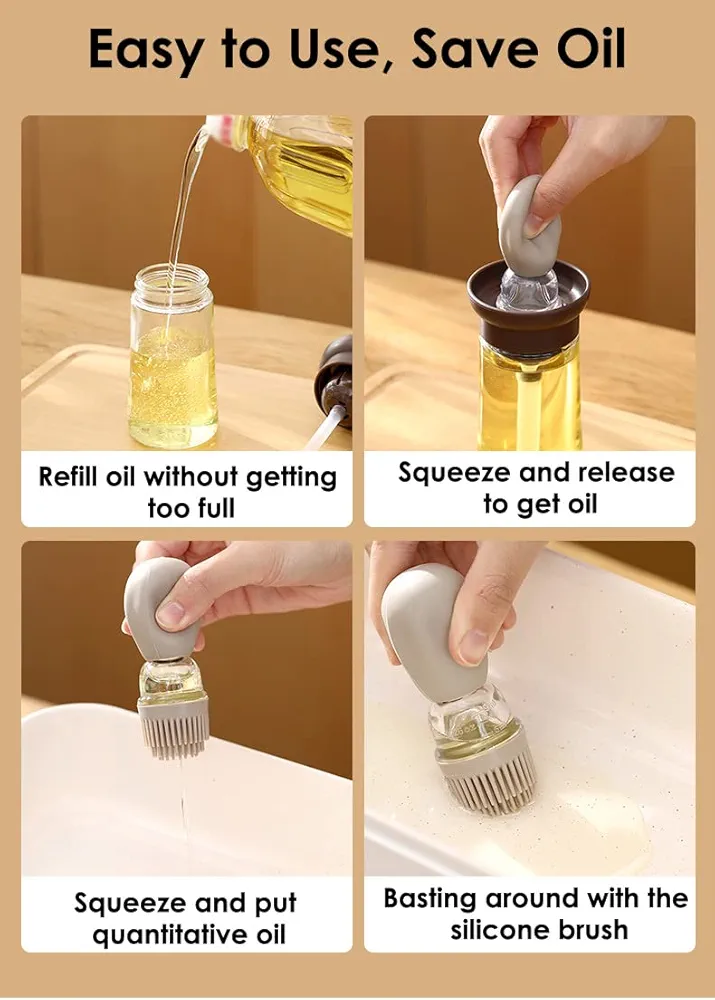 Easy to Use, Save Oil

Refill oil without getting too full

Squeeze and release to get oil

Squeeze and put quantitative oil

Basting around with the silicone brush