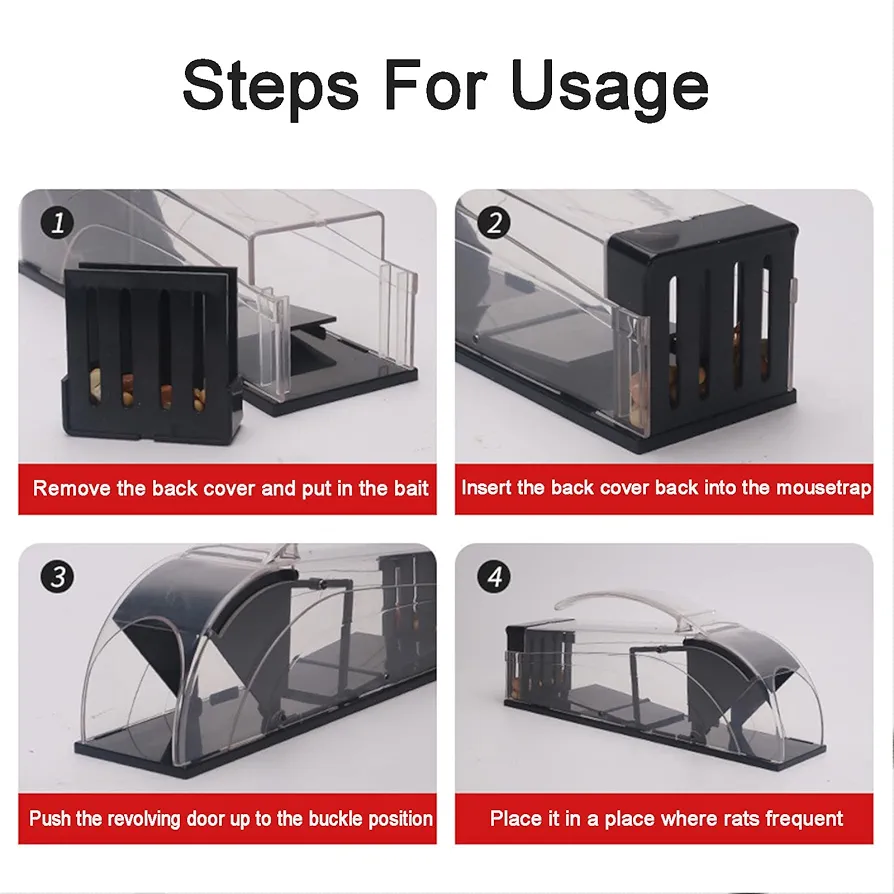 Steps For Usage

1

Remove the back cover and put in the bait

2

Insert the back cover back into the mousetrap

3

Push the revolving door up to the buckle position

4

Place it in a place where rats frequent