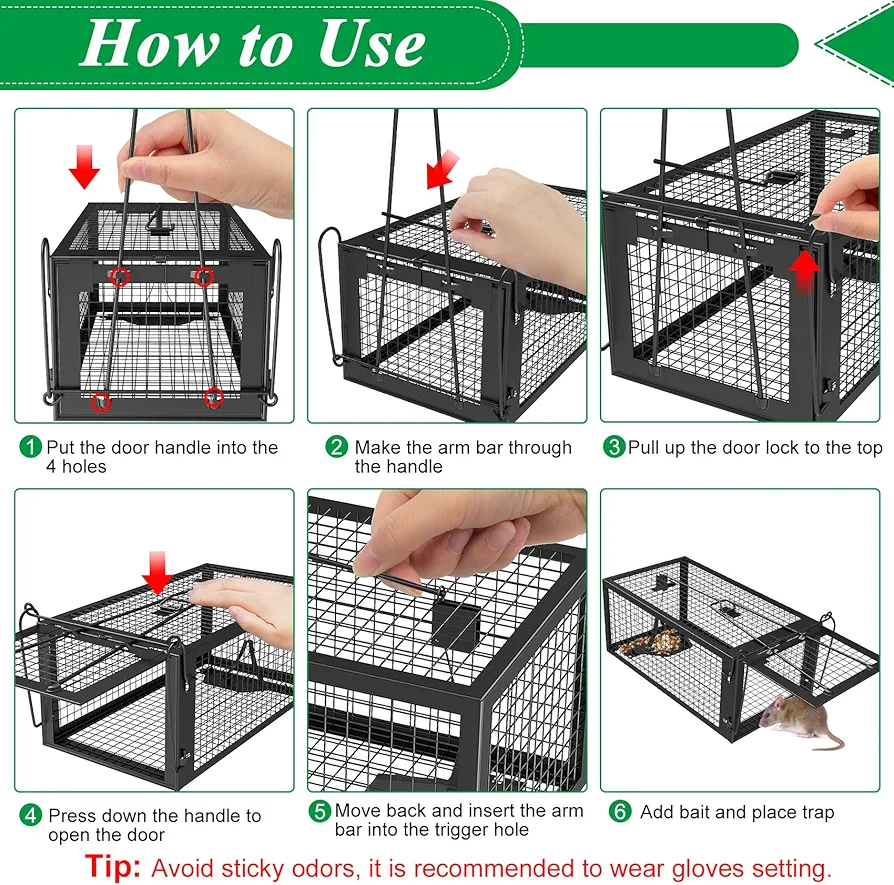 How to Use

1 Put the door handle into the 4 holes

2 Make the arm bar through the handle

3 Pull up the door lock to the top

4 Press down the handle to open the door

5 Move back and insert the arm bar into the trigger hole

6 Add bait and place trap

Tip: Avoid sticky odors, it is recommended to wear gloves setting.