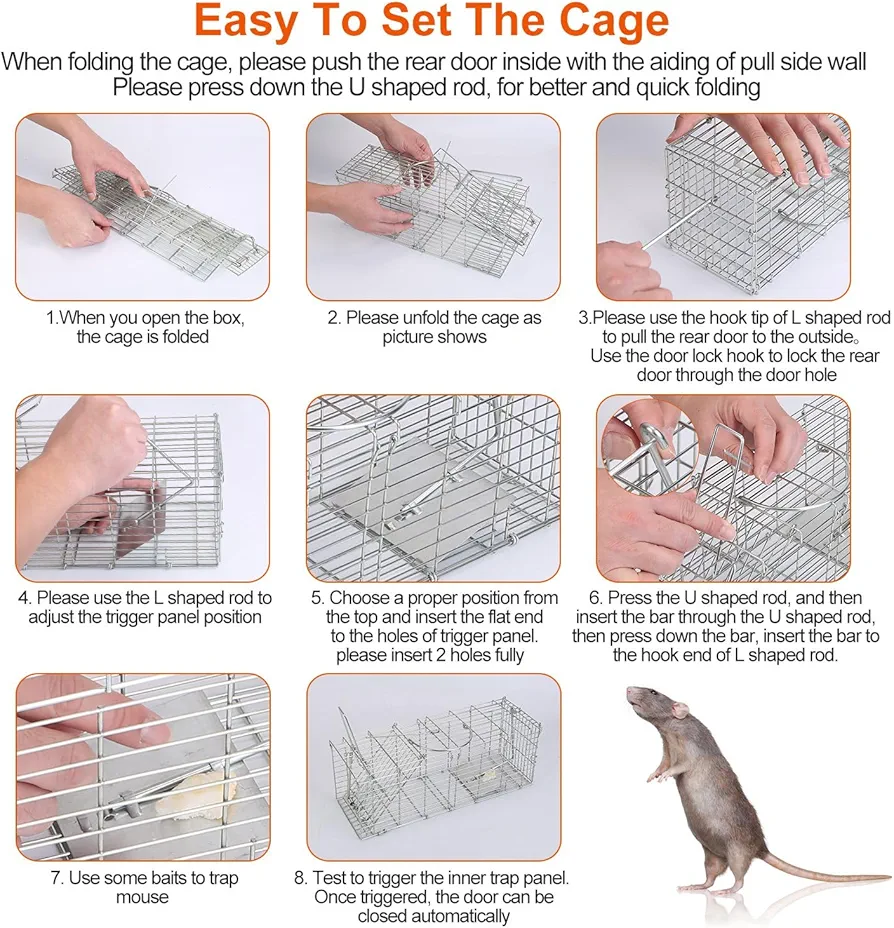 Easy To Set The Cage

When folding the cage, please push the rear door inside with the aiding of pull side wall
Please press down the U shaped rod, for better and quick folding

1.When you open the box, the cage is folded

2. Please unfold the cage as picture shows

3.Please use the hook tip of L shaped rod to pull the rear door to the outside。 Use the door lock hook to lock the rear door through the door hole

4. Please use the L shaped rod to adjust the trigger panel position

5. Choose a proper position from the top and insert the flat end to the holes of trigger panel. please insert 2 holes fully

6. Press the U shaped rod, and then insert the bar through the U shaped rod, then press down the bar, insert the bar to the hook end of L shaped rod.

7. Use some baits to trap mouse

8. Test to trigger the inner trap panel. Once triggered, the door can be closed automatically