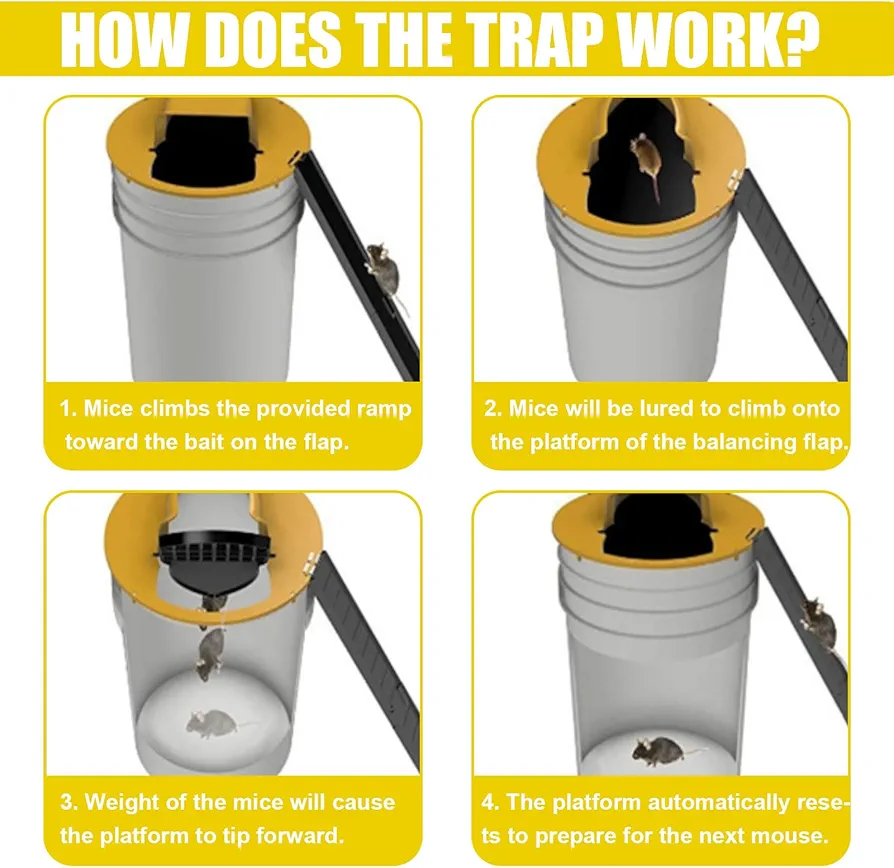 HOW DOES THE TRAP WORK?

1. Mice climbs the provided ramp toward the bait on the flap.

2. Mice will be lured to climb onto the platform of the balancing flap.

3. Weight of the mice will cause the platform to tip forward.

4. The platform automatically resets to prepare for the next mouse.