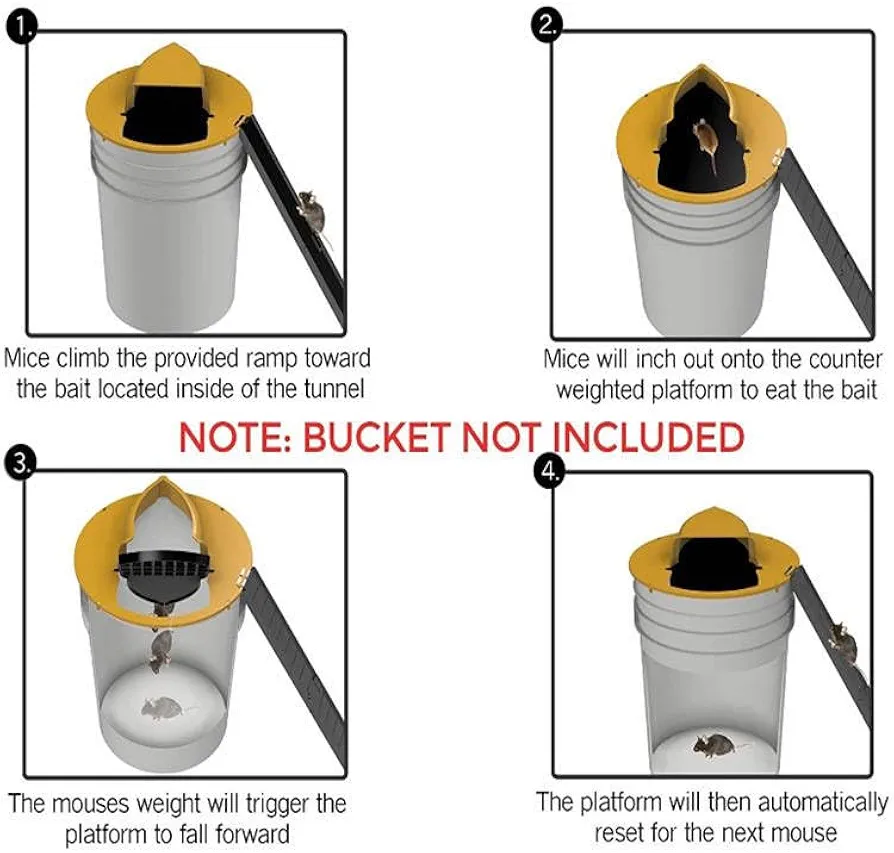 1.

Mice climb the provided ramp toward the bait located inside of the tunnel

2.

Mice will inch out onto the counter weighted platform to eat the bait

NOTE: BUCKET NOT INCLUDED

3.

The mouses weight will trigger the platform to fall forward

4.

The platform will then automatically reset for the next mouse