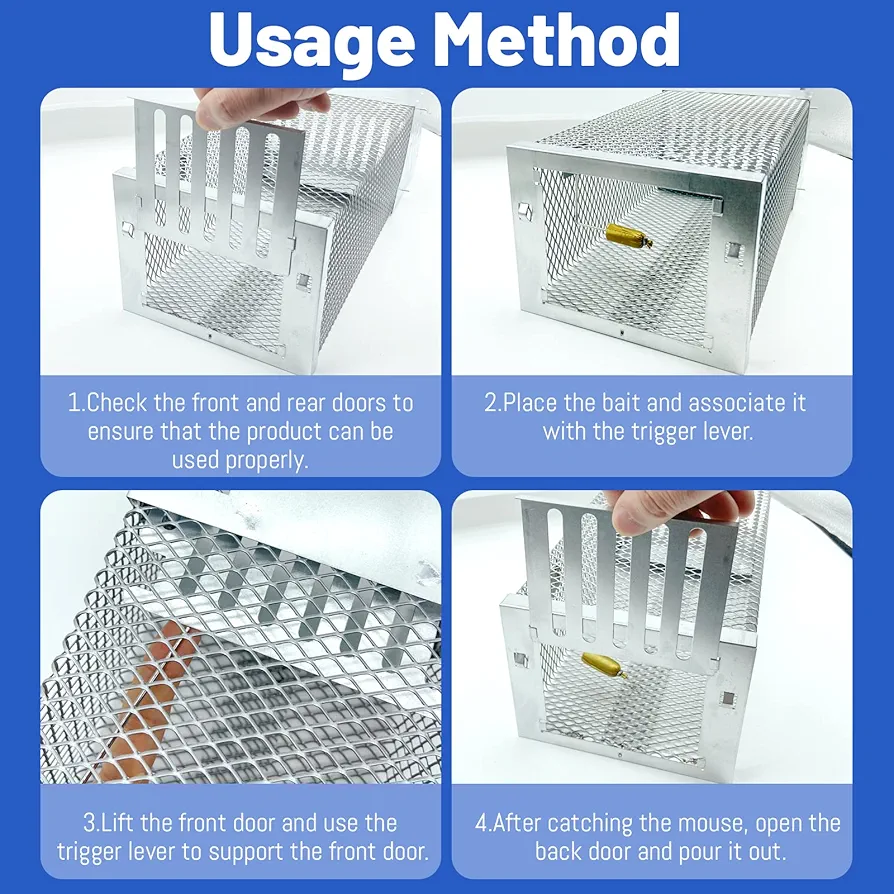 Usage Method

1.Check the front and rear doors to ensure that the product can be used properly.

2.Place the bait and associate it with the trigger lever.

3.Lift the front door and use the trigger lever to support the front door.

4.After catching the mouse, open the back door and pour it out.