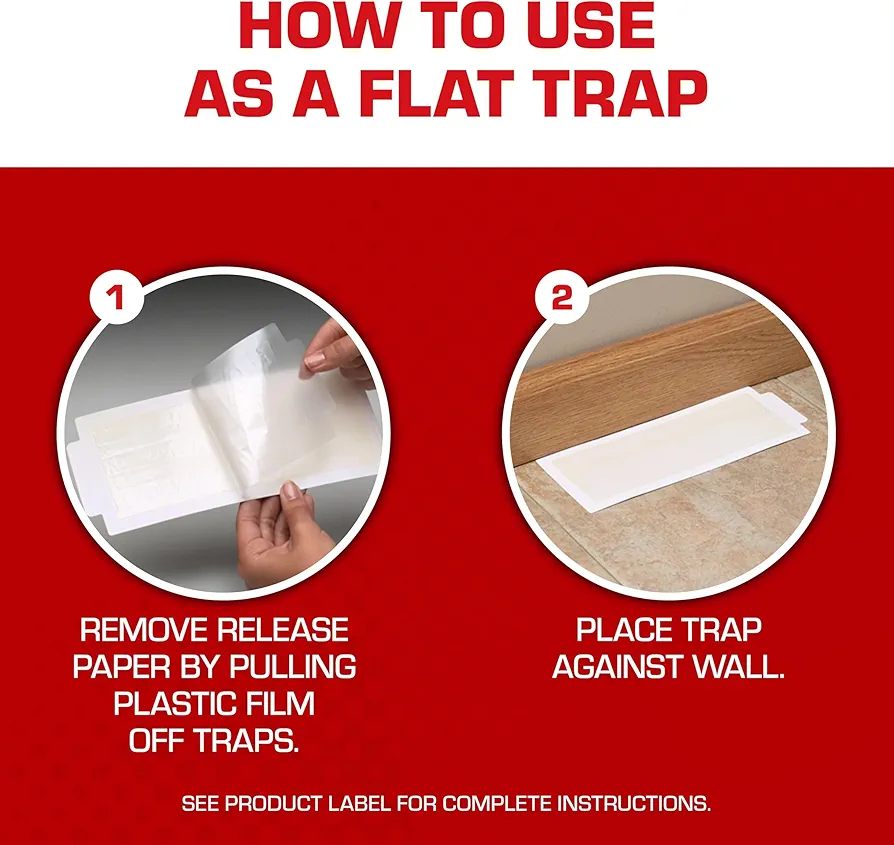 HOW TO USE AS A FLAT TRAP

1

REMOVE RELEASE PAPER BY PULLING PLASTIC FILM OFF TRAPS.

2

PLACE TRAP AGAINST WALL.

SEE PRODUCT LABEL FOR COMPLETE INSTRUCTIONS.