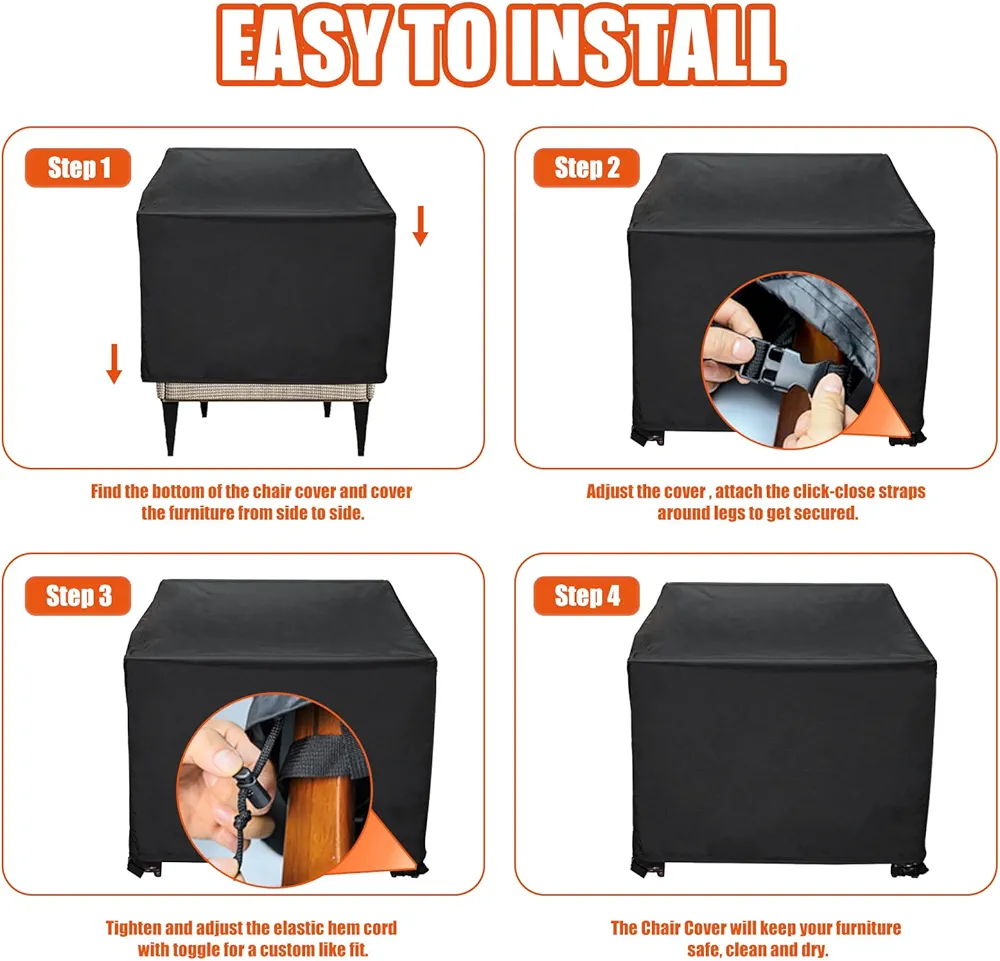 EASY TO INSTALL

Step 1

Find the bottom of the chair cover and cover the furniture from side to side.

Step 2

Adjust the cover , attach the click-close straps around legs to get secured.

Step 3

Tighten and adjust the elastic hem cord with toggle for a custom like fit.

Step 4

The Chair Cover will keep your furniture safe, clean and dry.