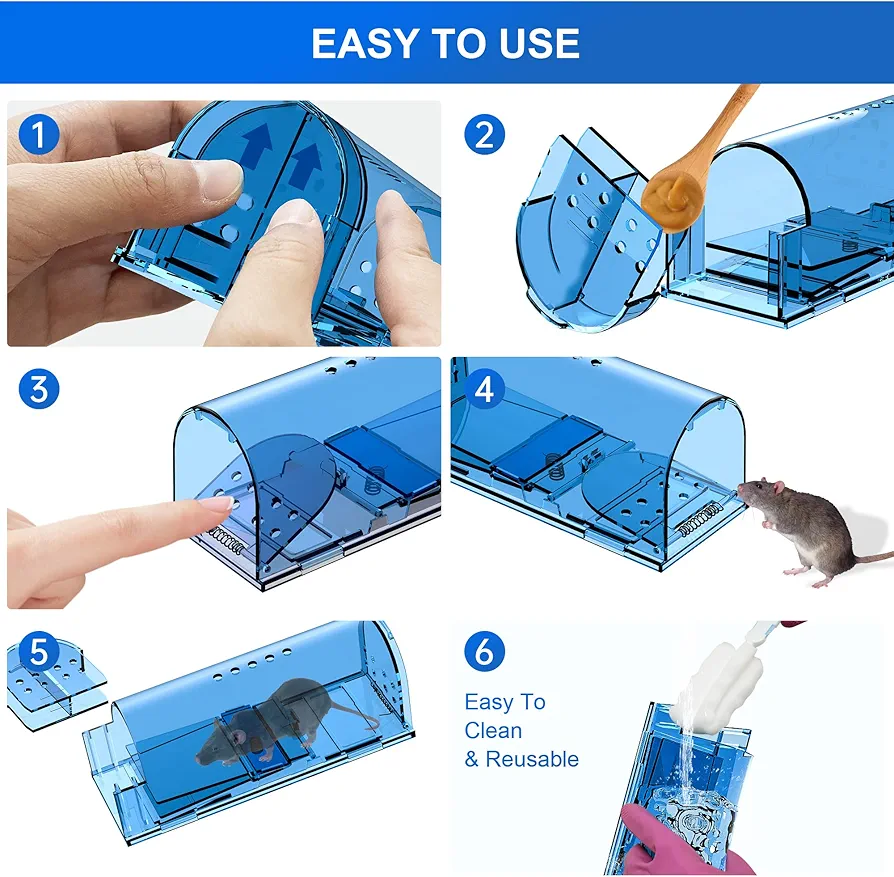 EASY TO USE

1

2

3

4

5

6

Easy To Clean & Reusable