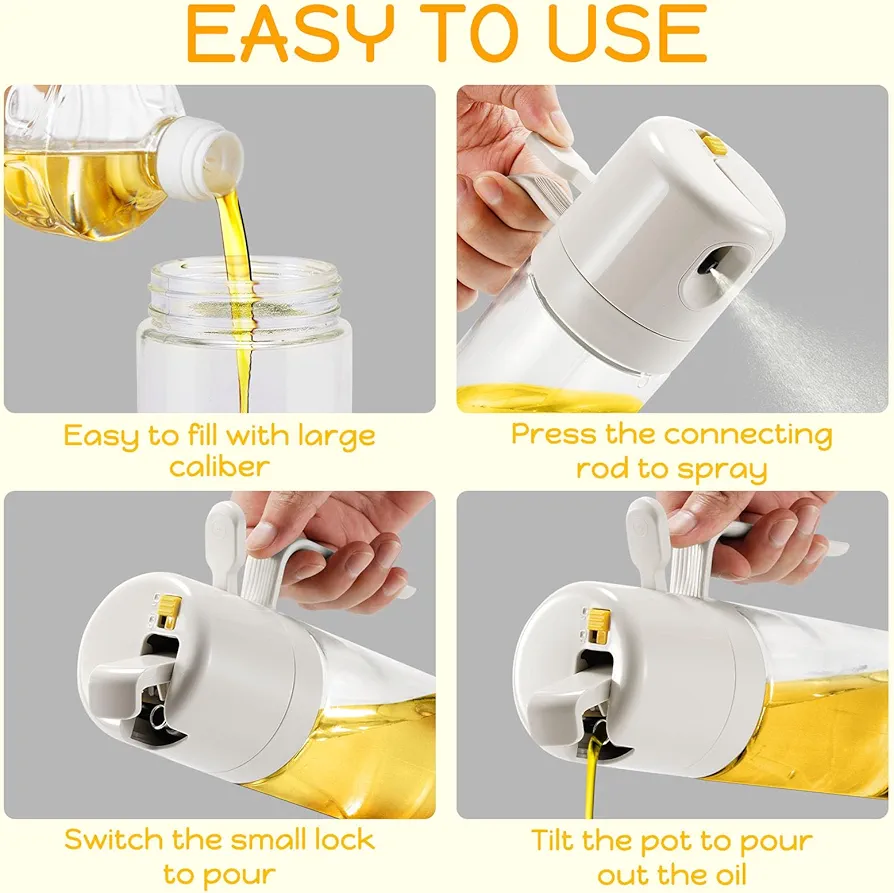 EASY TO USE

Easy to fill with large caliber

Press the connecting rod to spray

Switch the small lock to pour

Tilt the pot to pour out the oil