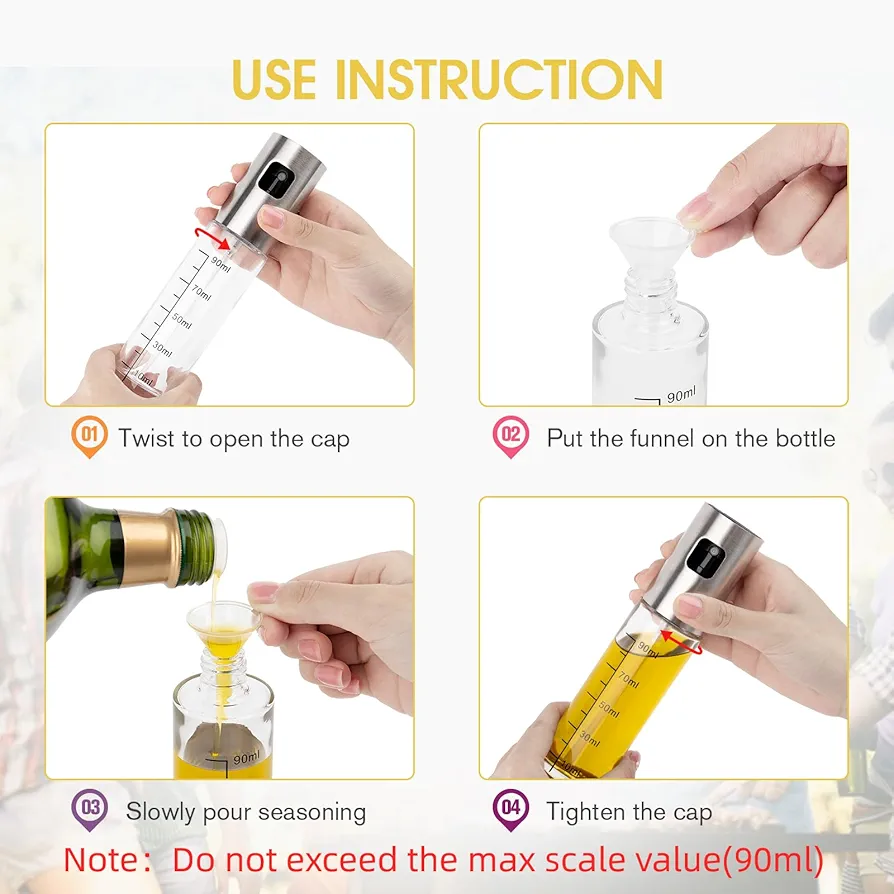 USE INSTRUCTION

90ml
70ml
50ml
30ml
10ml

90ml

01 Twist to open the cap

02 Put the funnel on the bottle

90ml

90ml
70ml
50ml
30ml
10ml

03 Slowly pour seasoning

04 Tighten the cap

Note: Do not exceed the max scale value(90ml)